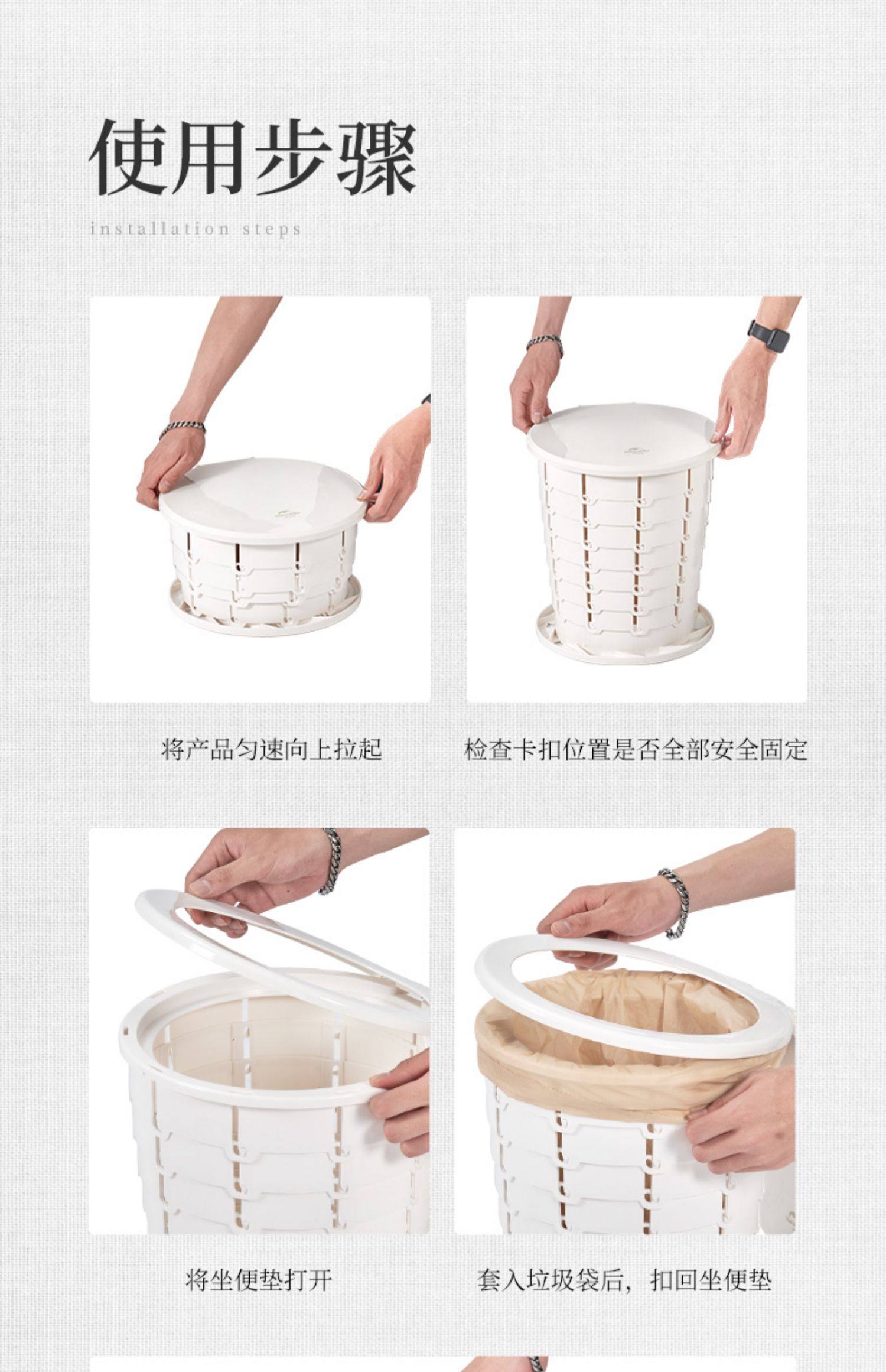 使用步骤

installation steps

将产品匀速向上拉起

检查卡扣位置是否全部安全固定

将坐便垫打开

套入垃圾袋后，扣回坐便垫