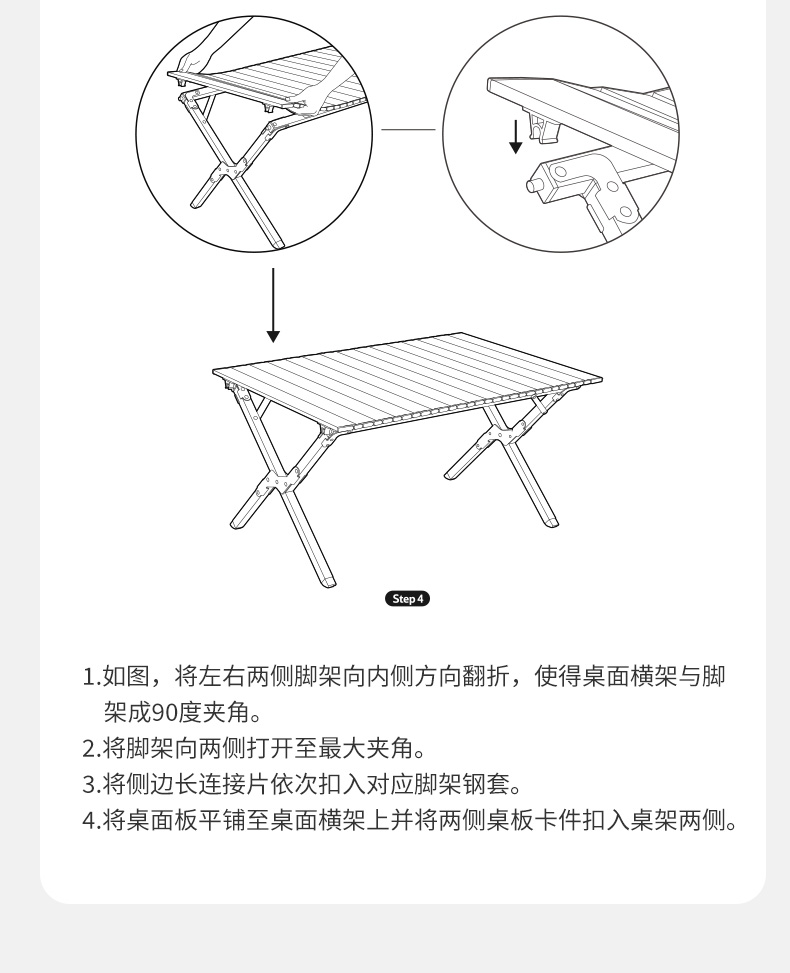 Step 4

1.如图，将左右两侧脚架向内侧方向翻折，使得桌面横架与脚架成90度夹角。
2.将脚架向两侧打开至最大夹角。
3.将侧边长连接片依次扣入对应脚架钢套。
4.将桌面板平铺至桌面横架上并将两侧桌板卡件扣入桌架两侧。