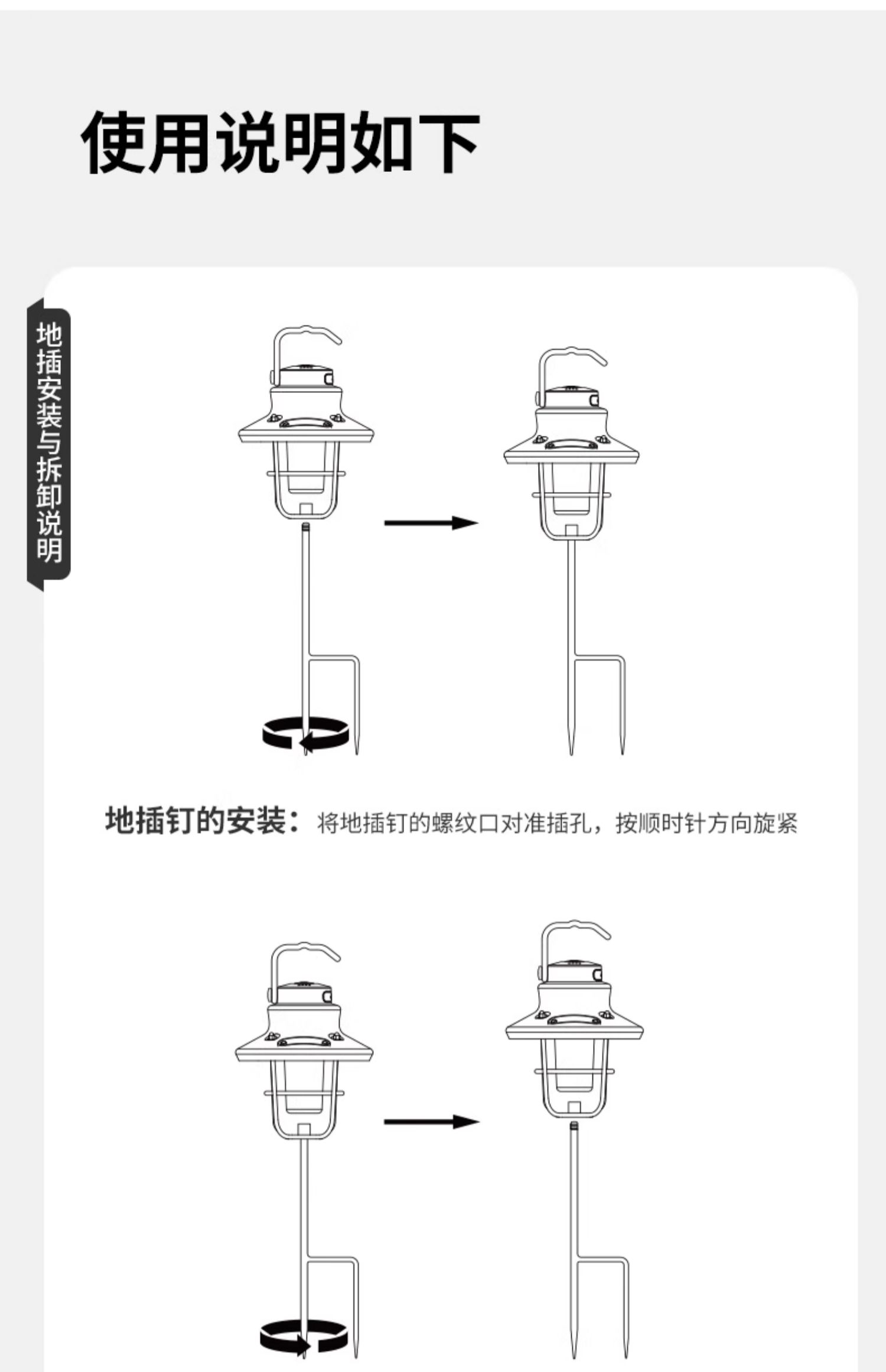 使用说明如下

地插安装与拆卸说明

地插钉的安装：将地插钉的螺纹口对准插孔，按顺时针方向旋紧