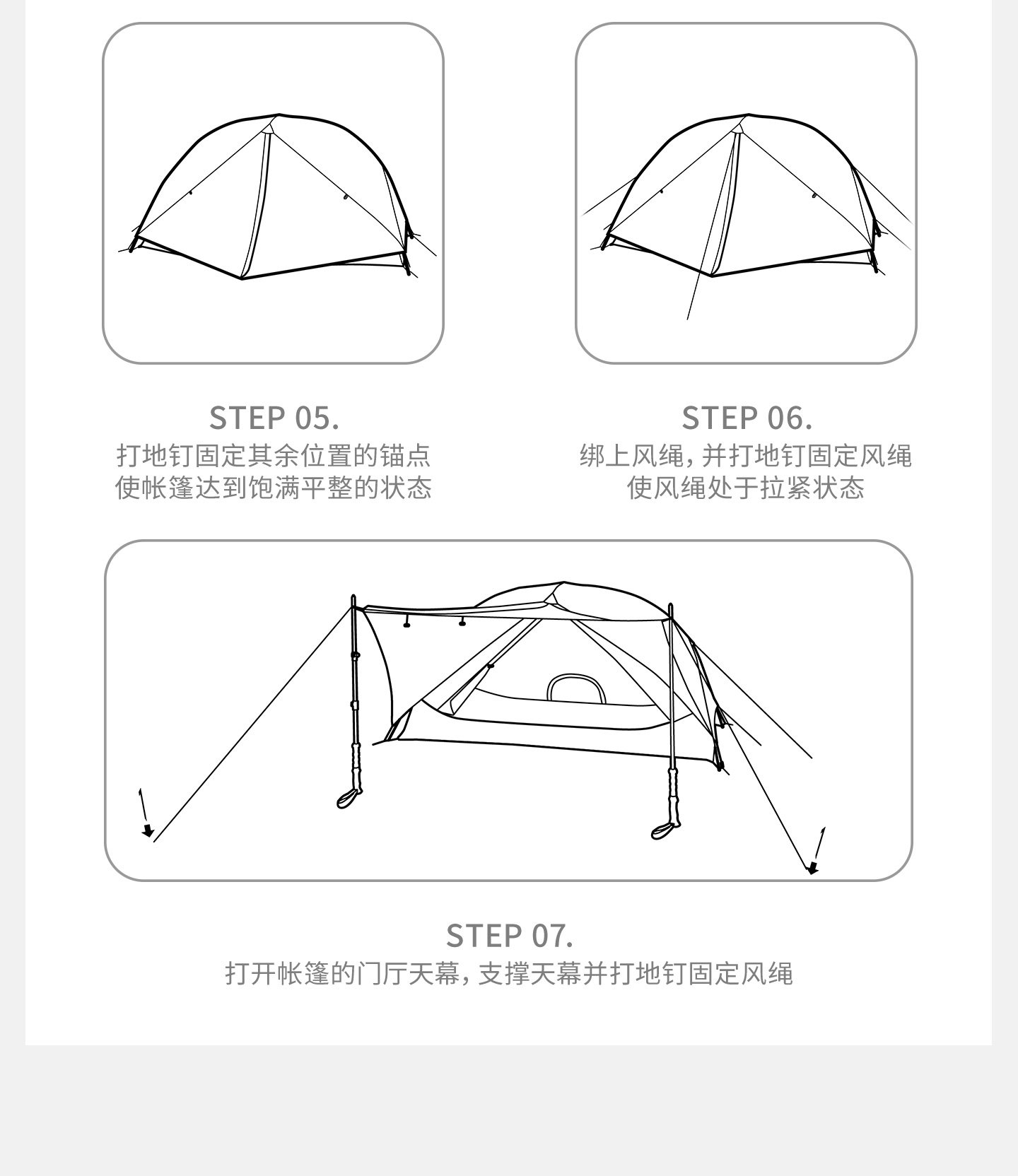 STEP 05.
打地钉固定其余位置的锚点
使帐篷达到饱满平整的状态

STEP 06.
绑上风绳，并打地钉固定风绳
使风绳处于拉紧状态

STEP 07.
打开帐篷的门厅天幕，支撑天幕并打地钉固定风绳