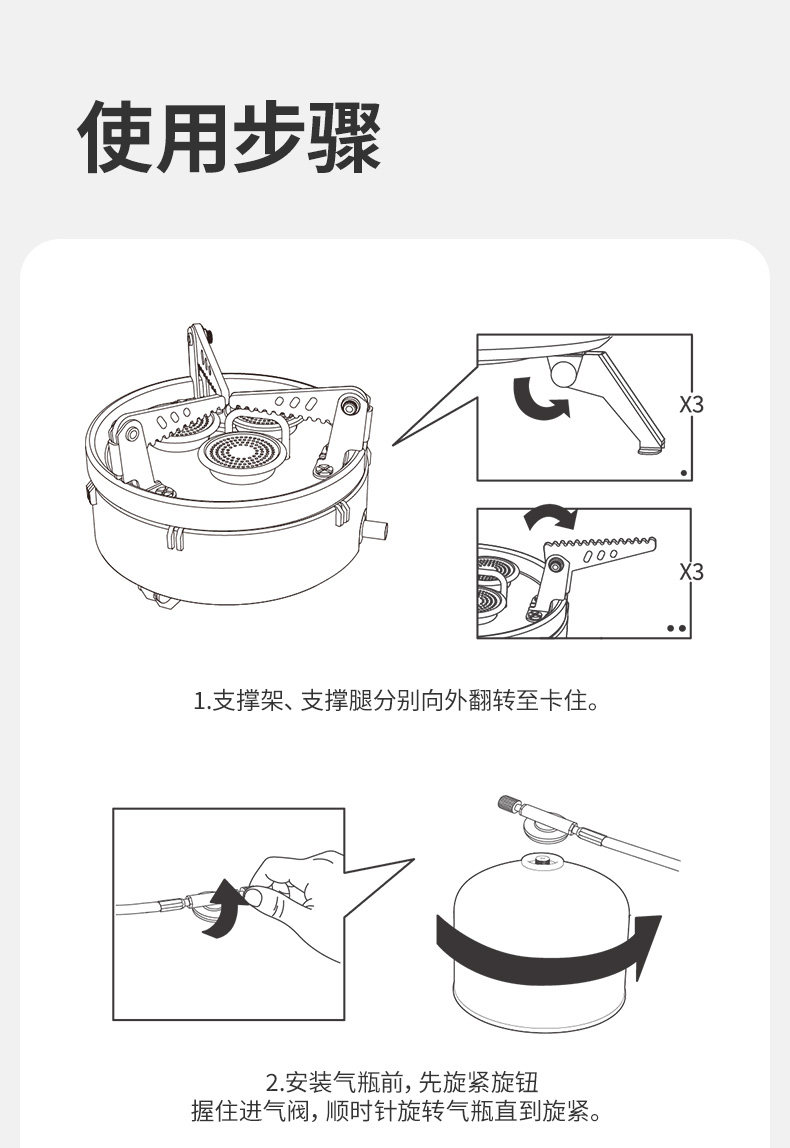 使用步骤

X3

X3

1.支撑架、支撑腿分别向外翻转至卡住。

2.安装气瓶前，先旋紧旋钮
握住进气阀，顺时针旋转气瓶直到旋紧。