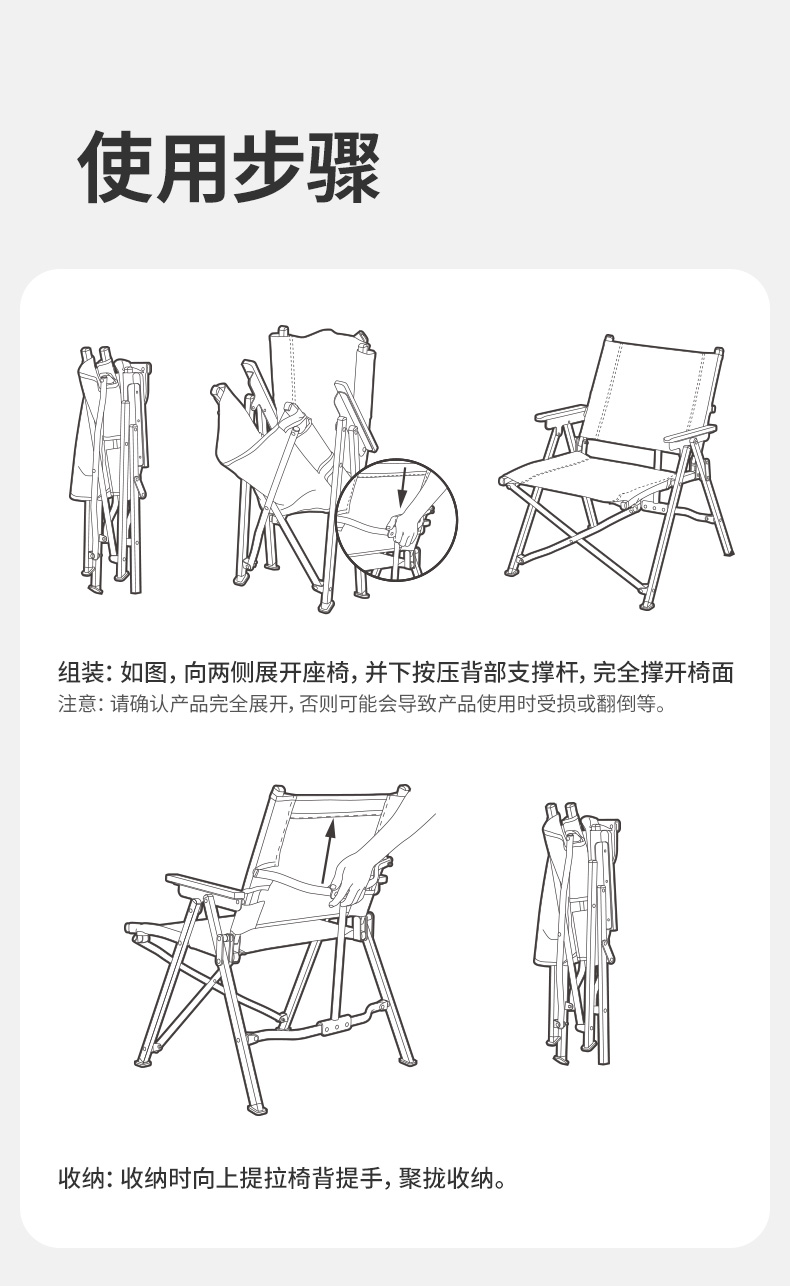 使用步骤

组装: 如图, 向两侧展开座椅, 并下按压背部支撑杆, 完全撑开椅面
注意: 请确认产品完全展开, 否则可能会导致产品使用时受损或翻倒等。

收纳: 收纳时向上提拉椅背提手, 聚拢收纳。