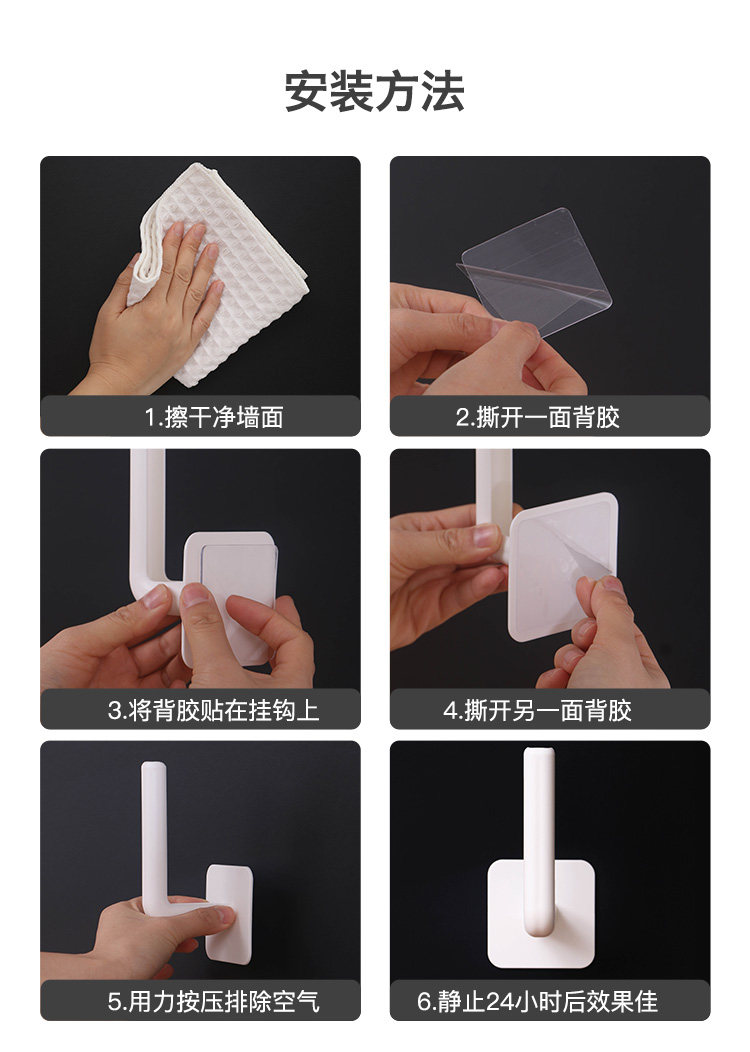 安装方法

1.擦干净墙面

2.撕开一面背胶

3.将背胶贴在挂钩上

4.撕开另一面背胶

5.用力按压排除空气

6.静止24小时后效果佳