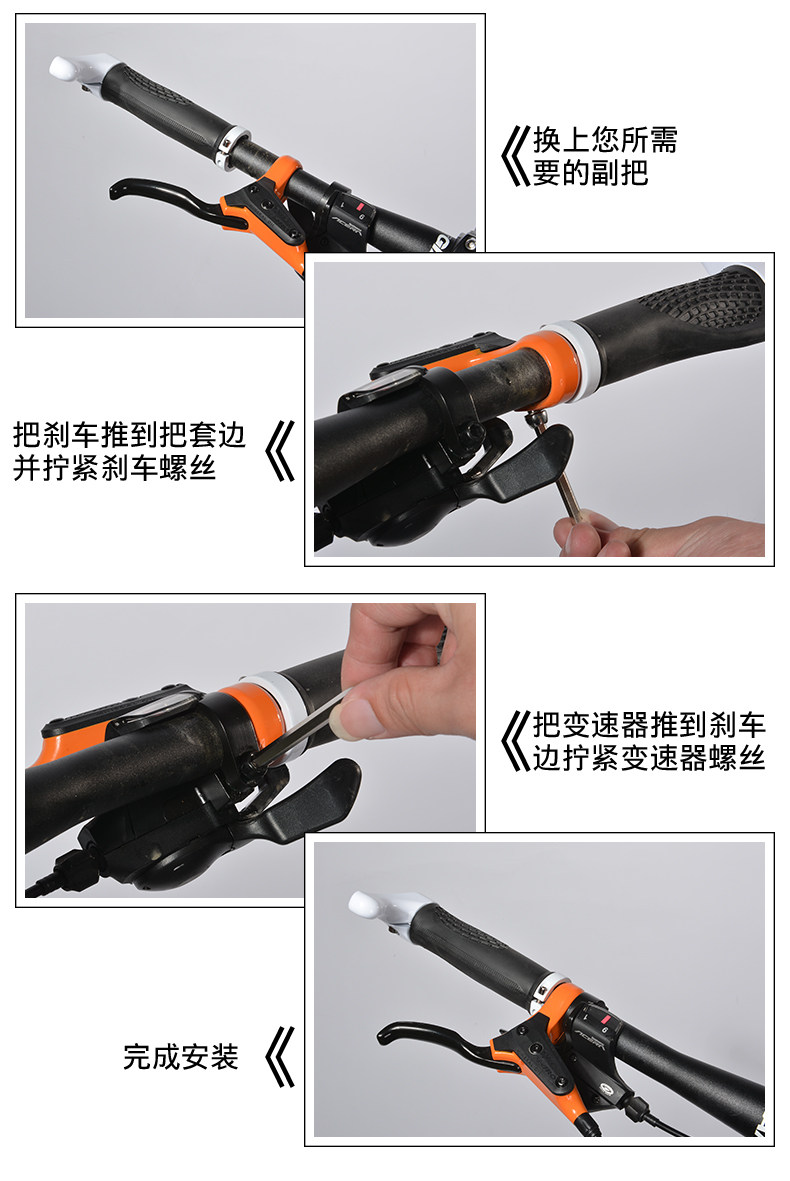 《换上您所需要的副把

把刹车推到把套边并拧紧刹车螺丝《

《把变速器推到刹车边拧紧变速器螺丝

完成安装《