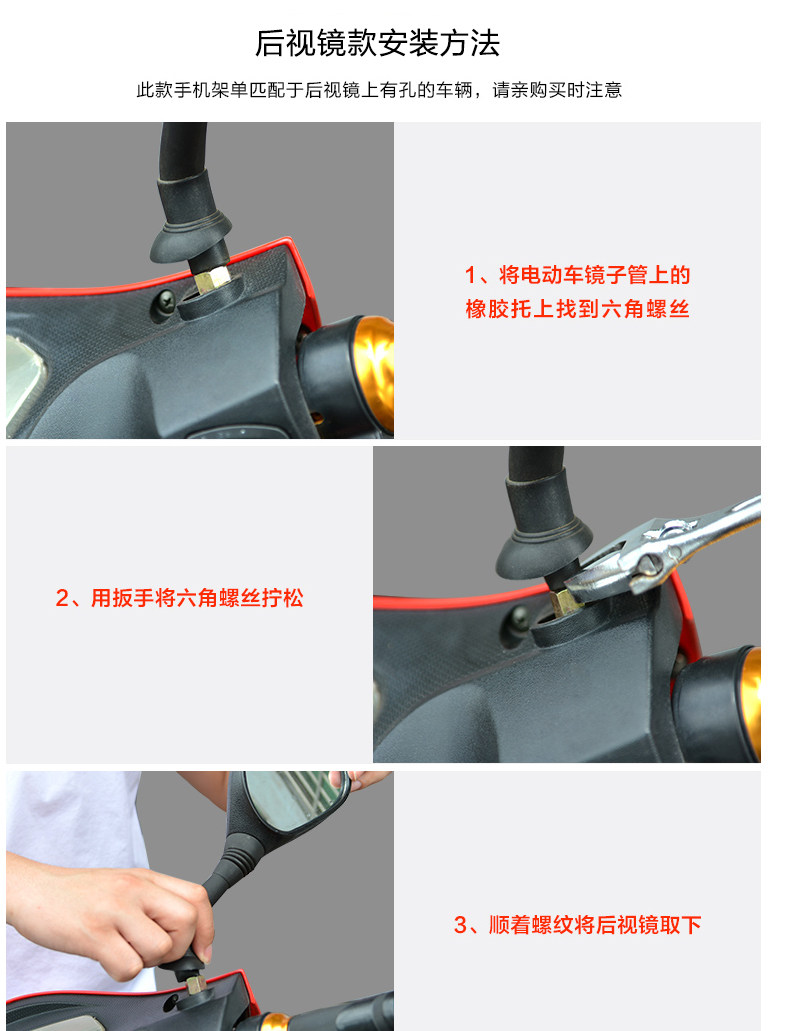 后视镜款安装方法

此款手机架单匹配于后视镜上有孔的车辆，请亲购买时注意

1、将电动车镜子管上的橡胶托上找到六角螺丝

2、用扳手将六角螺丝拧松

3、顺着螺纹将后视镜取下