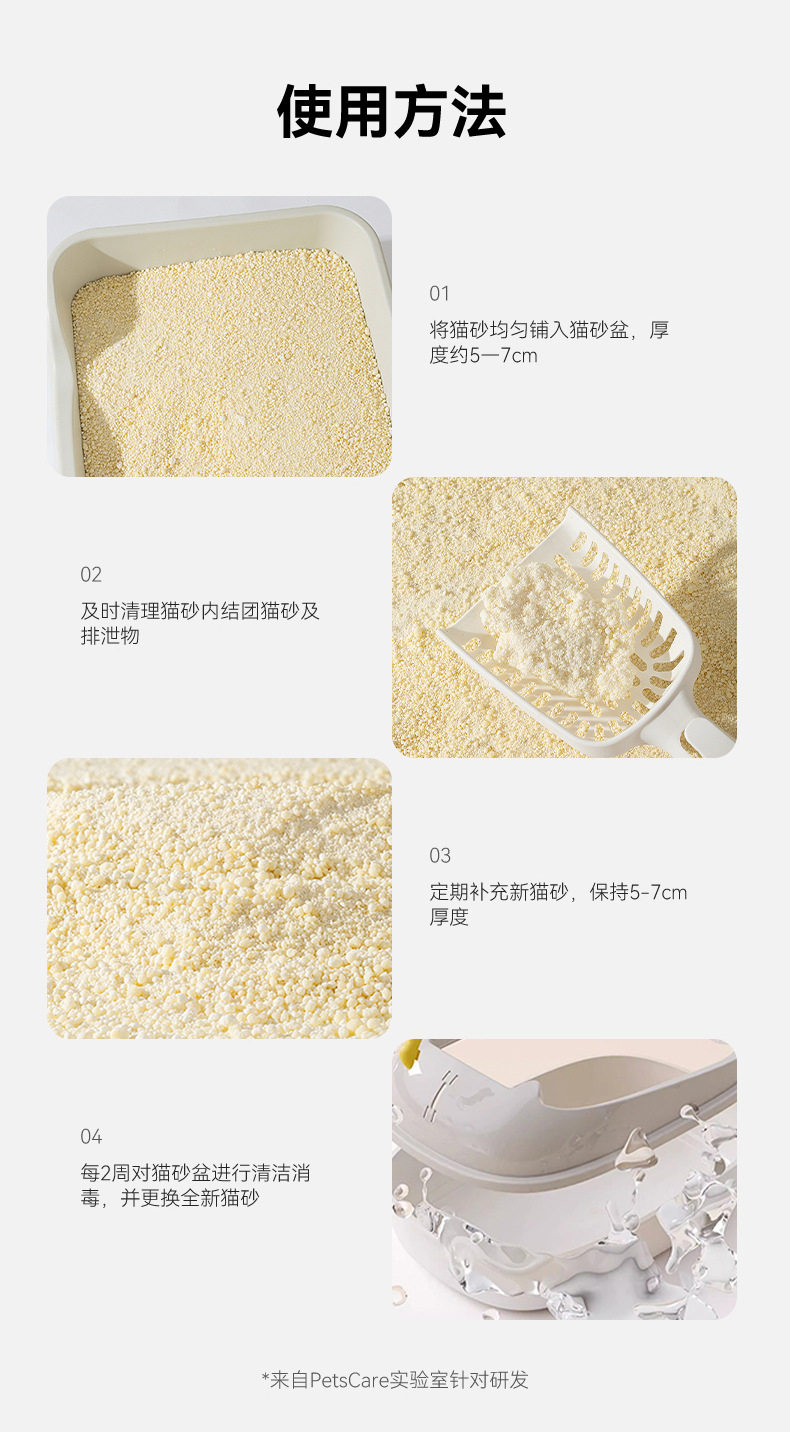 使用方法

01

将猫砂均匀铺入猫砂盆，厚度约5—7cm

02

及时清理猫砂内结团猫砂及排泄物

03

定期补充新猫砂，保持5-7cm厚度

04

每2周对猫砂盆进行清洁消毒，并更换全新猫砂

*来自PetsCare实验室针对研发