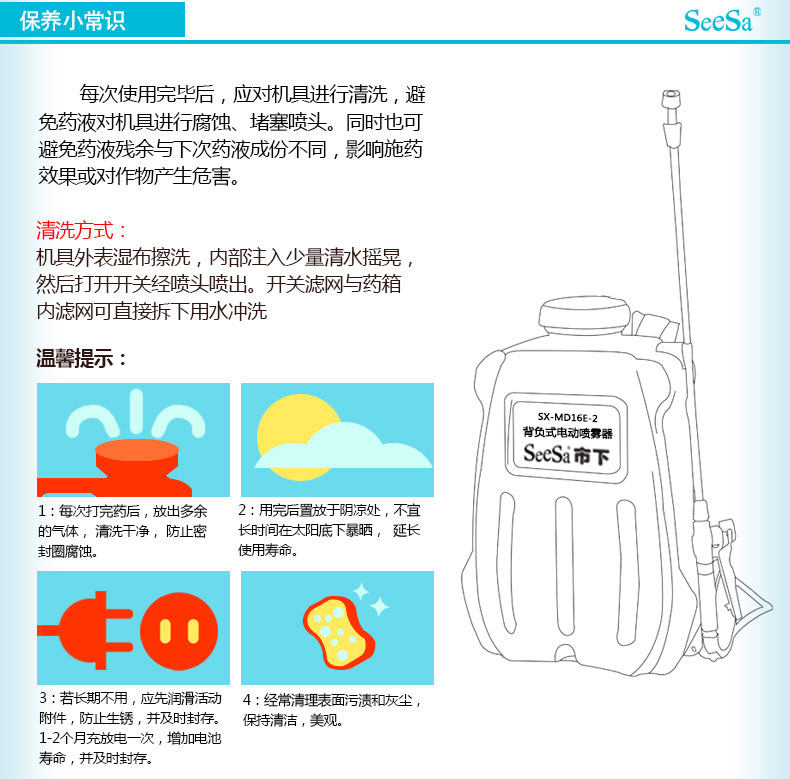 保养小常识

SeeSa®

每次使用完毕后，应对机具进行清洗，避免药液对机具进行腐蚀、堵塞喷头。同时也可避免药液残余与下次药液成份不同，影响施药效果或对作物产生危害。

清洗方式：
机具外表湿布擦洗，内部注入少量清水摇晃，然后打开开关经喷头喷出。开关滤网与药箱内滤网可直接拆下用水冲洗

温馨提示：

1：每次打完药后，放出多余的气体，清洗干净，防止密封圈腐蚀。

2：用完后置放于阴凉处，不宜长时间在太阳底下暴晒，延长使用寿命。

3：若长期不用，应先润滑活动附件，防止生锈，并及时封存。1-2个月充放电一次，增加电池寿命，并及时封存。

4：经常清理表面污渍和灰尘，保持清洁，美观。

SX-MD16E-2
背负式电动喷雾器
SeeSa 市下