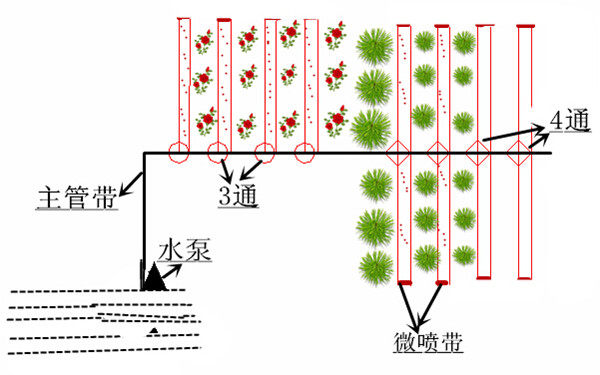 4通

主管带

3通

水泵

微喷带