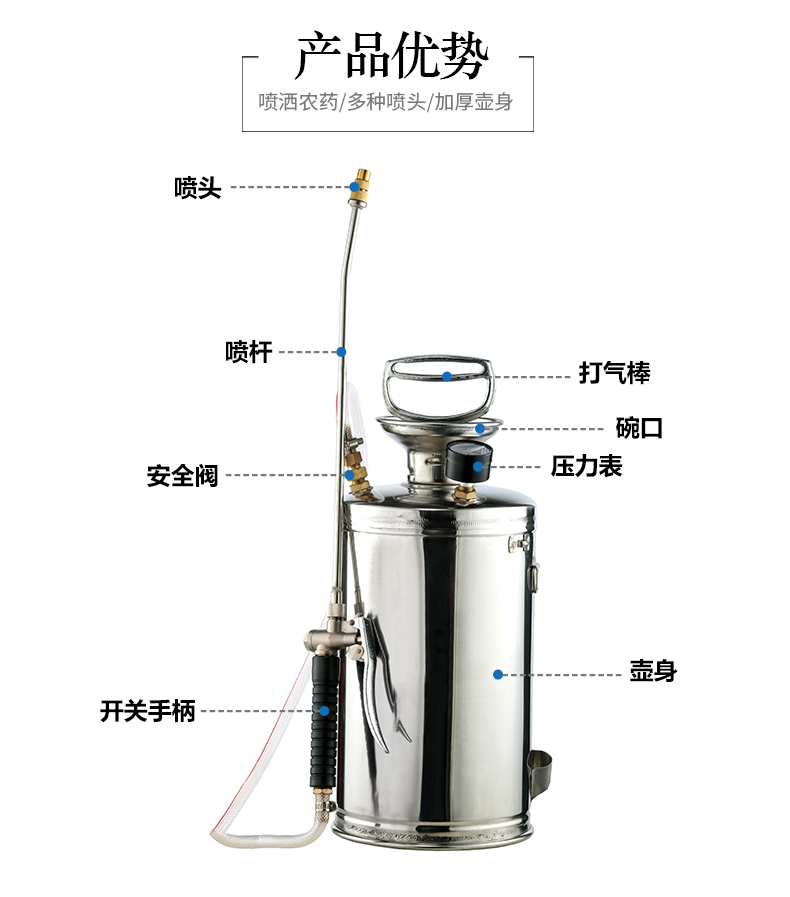 产品优势
喷洒农药/多种喷头/加厚壶身

喷头
喷杆
打气棒
碗口
安全阀
压力表
壶身
开关手柄