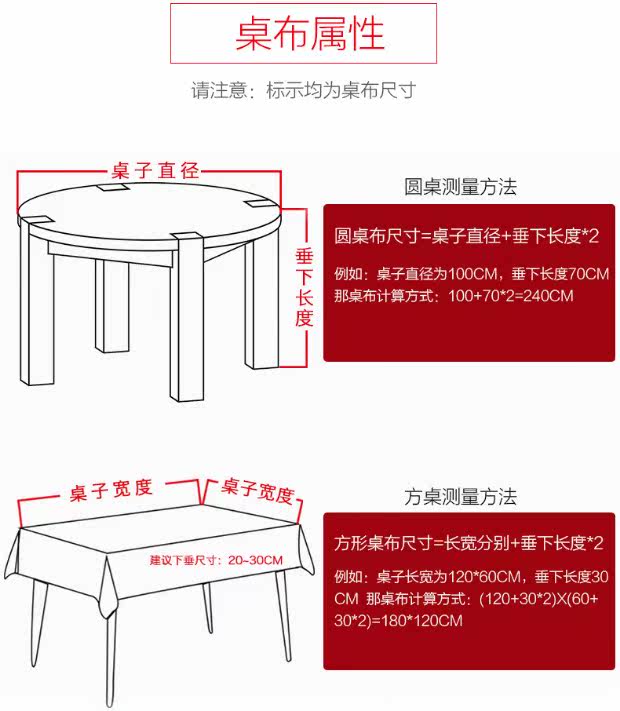 桌布属性

请注意：标示均为桌布尺寸

桌子直径

垂下长度

圆桌测量方法

圆桌布尺寸=桌子直径+垂下长度*2

例如：桌子直径为100CM，垂下长度70CM
那桌布计算方式：100+70*2=240CM

桌子宽度

桌子宽度

建议下垂尺寸：20~30CM

方桌测量方法

方形桌布尺寸=长宽分别+垂下长度*2

例如：桌子长宽为120*60CM，垂下长度30CM 那桌布计算方式：(120+30*2)X(60+30*2)=180*120CM