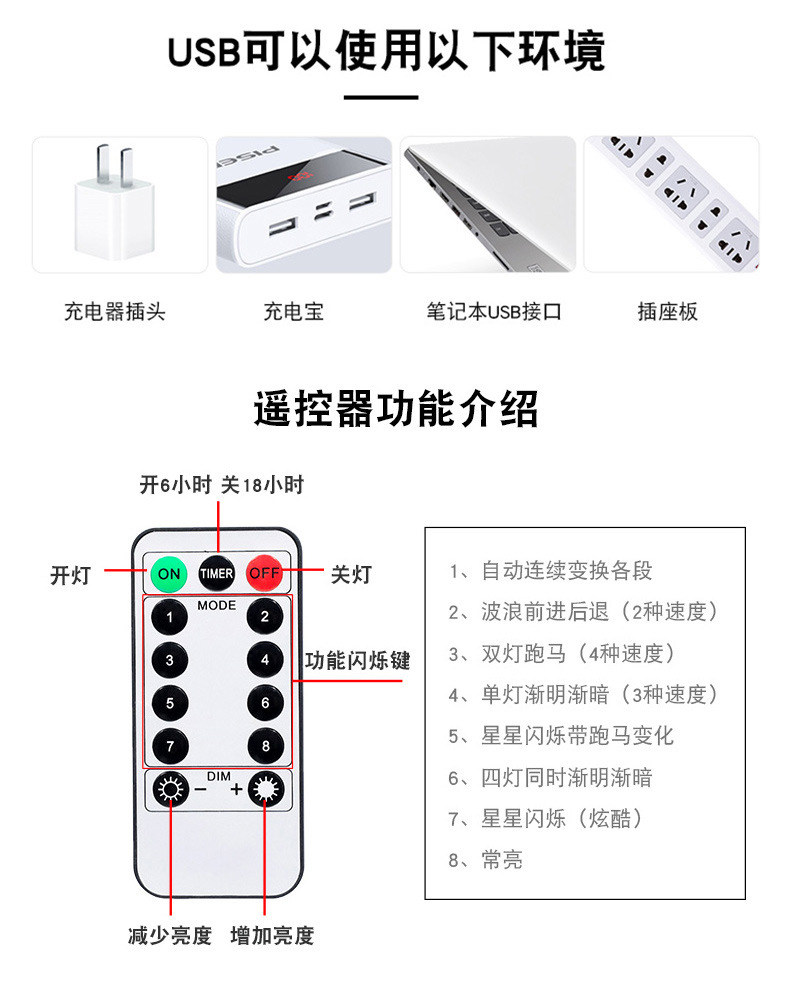 USB可以使用以下环境

PISEN

充电器插头

充电宝

笔记本USB接口

插座板

遥控器功能介绍

开6小时 关18小时

开灯

ON

TIMER

OFF

关灯

MODE

1

2

3

4

5

6

7

8

功能闪烁键

DIM

−

+

减少亮度

增加亮度

1、自动连续变换各段
2、波浪前进后退（2种速度）
3、双灯跑马（4种速度）
4、单灯渐明渐暗（3种速度）
5、星星闪烁带跑马变化
6、四灯同时渐明渐暗
7、星星闪烁（炫酷）
8、常亮