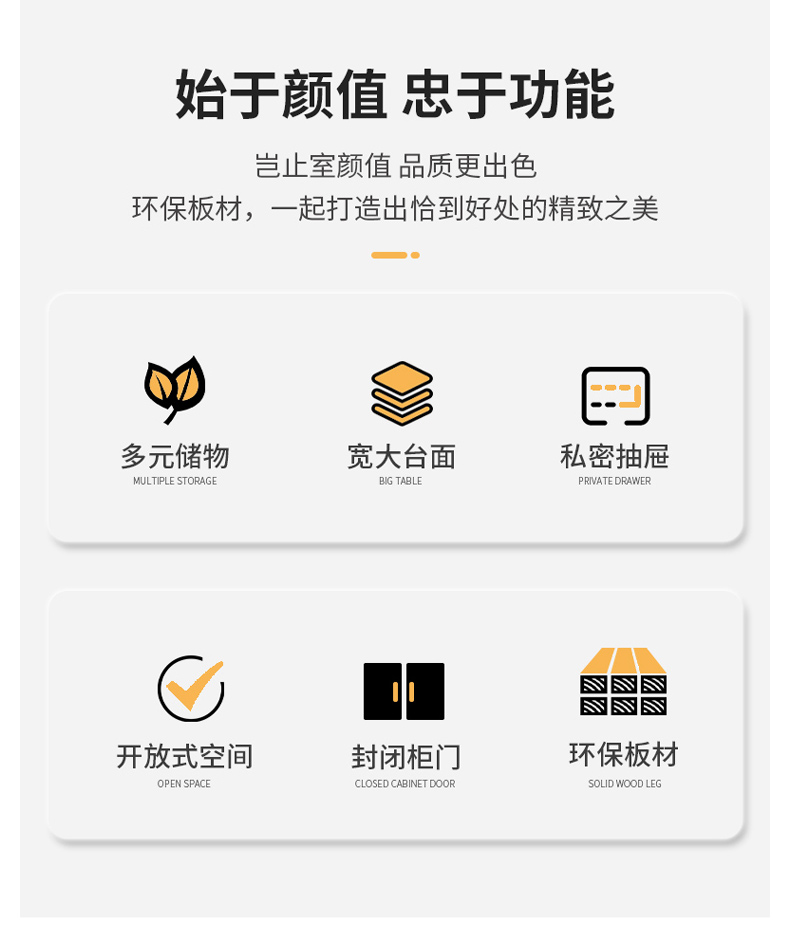 始于颜值 忠于功能

岂止室颜值 品质更出色

环保板材，一起打造出恰到好处的精致之美

多元储物
MULTIPLE STORAGE

宽大台面
BIG TABLE

私密抽屉
PRIVATE DRAWER

开放式空间
OPEN SPACE

封闭柜门
CLOSED CABINET DOOR

环保板材
SOLID WOOD LEG