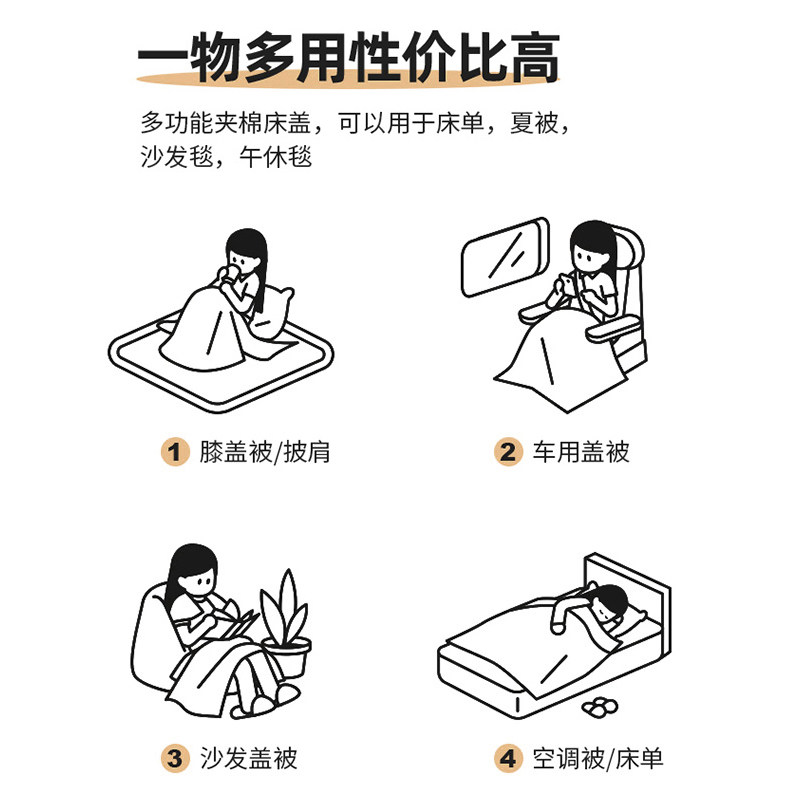 一物多用性价比高

多功能夹棉床盖，可以用于床单，夏被，沙发毯，午休毯

1 膝盖被/披肩

2 车用盖被

3 沙发盖被

4 空调被/床单