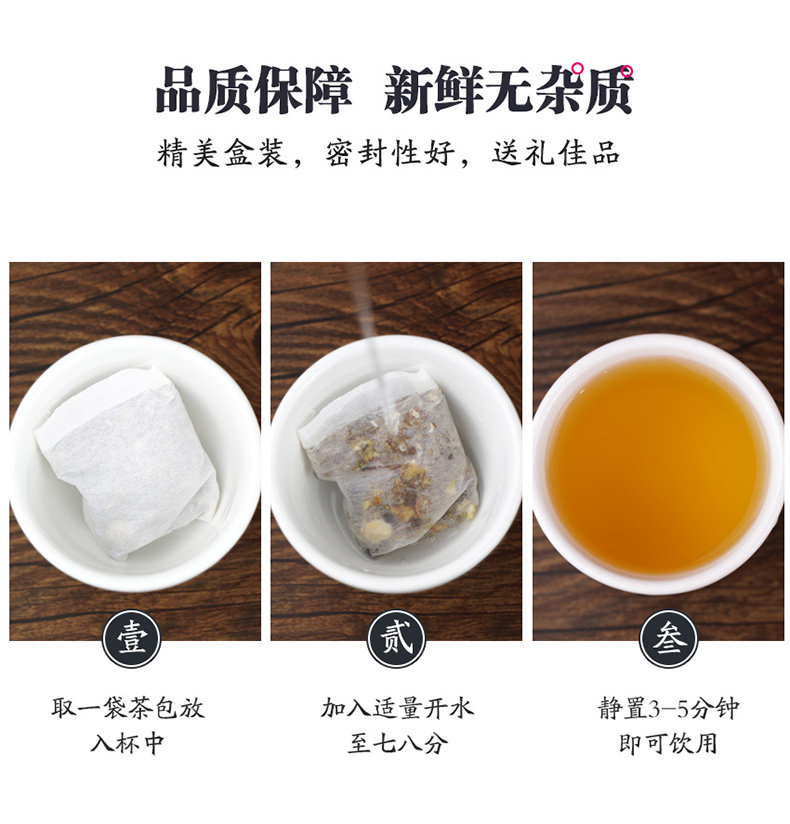 品质保障 新鲜无杂质

精美盒装，密封性好，送礼佳品

壹

取一袋茶包放入杯中

贰

加入适量开水至七八分

叁

静置3-5分钟即可饮用