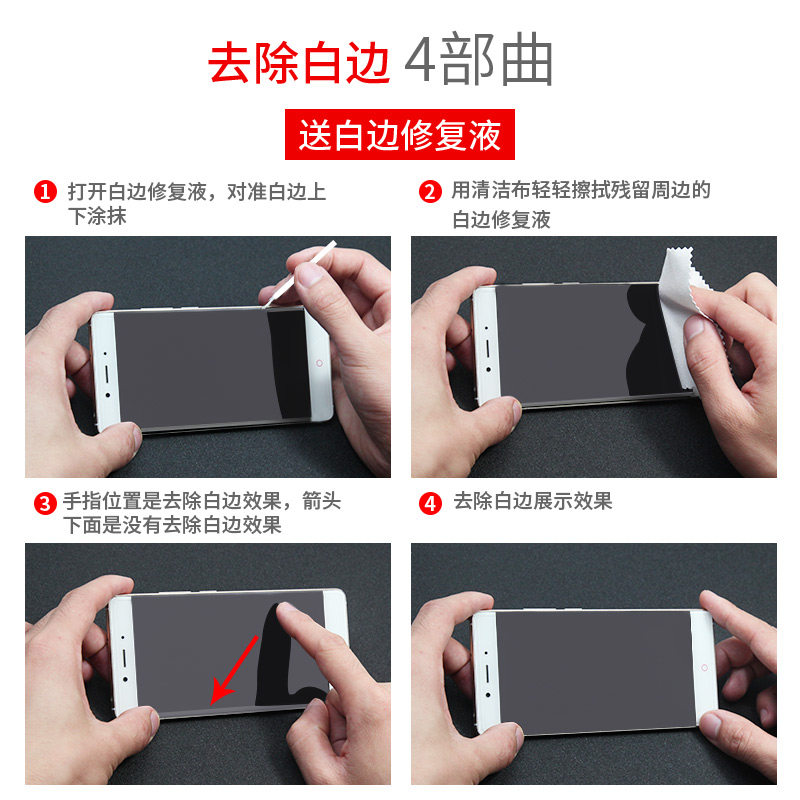 去除白边 4部曲

送白边修复液

1 打开白边修复液，对准白边上下涂抹

2 用清洁布轻轻擦拭残留周边的白边修复液

3 手指位置是去除白边效果，箭头下面是没有去除白边效果

4 去除白边展示效果