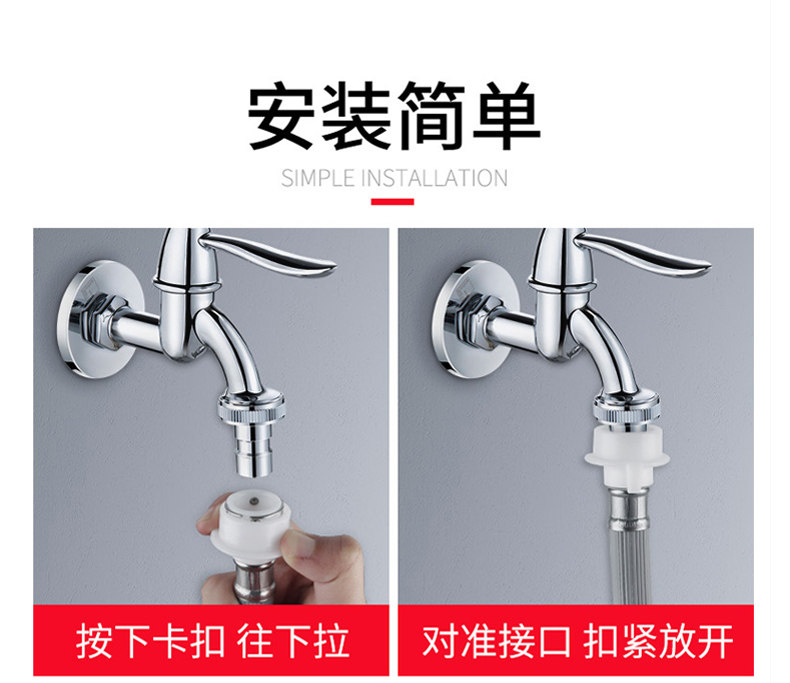 安装简单

SIMPLE INSTALLATION

按下卡扣 往下拉

对准接口 扣紧放开