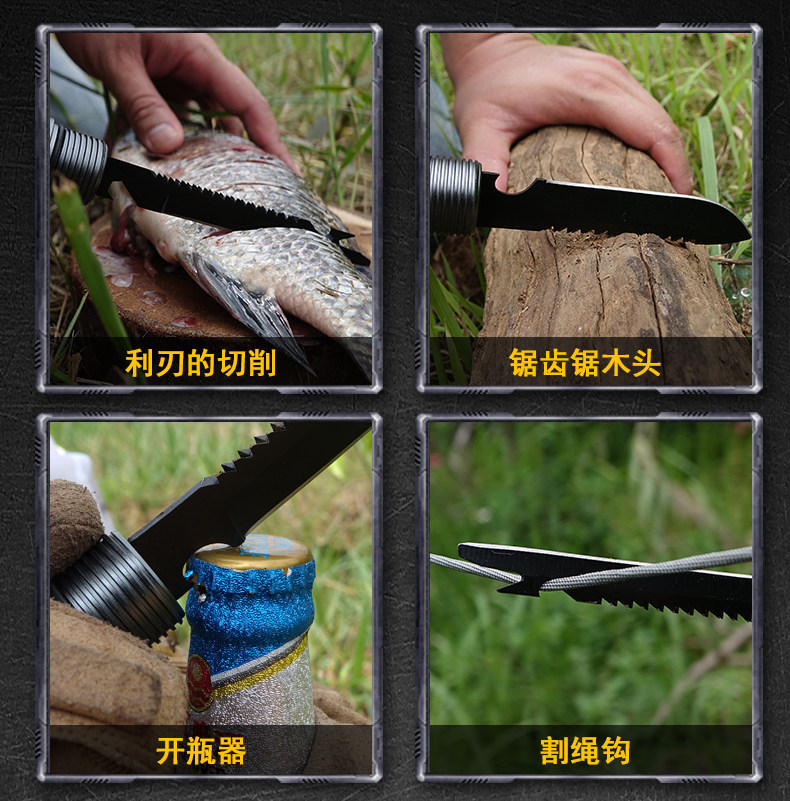 利刃的切削

锯齿锯木头

开瓶器

割绳钩