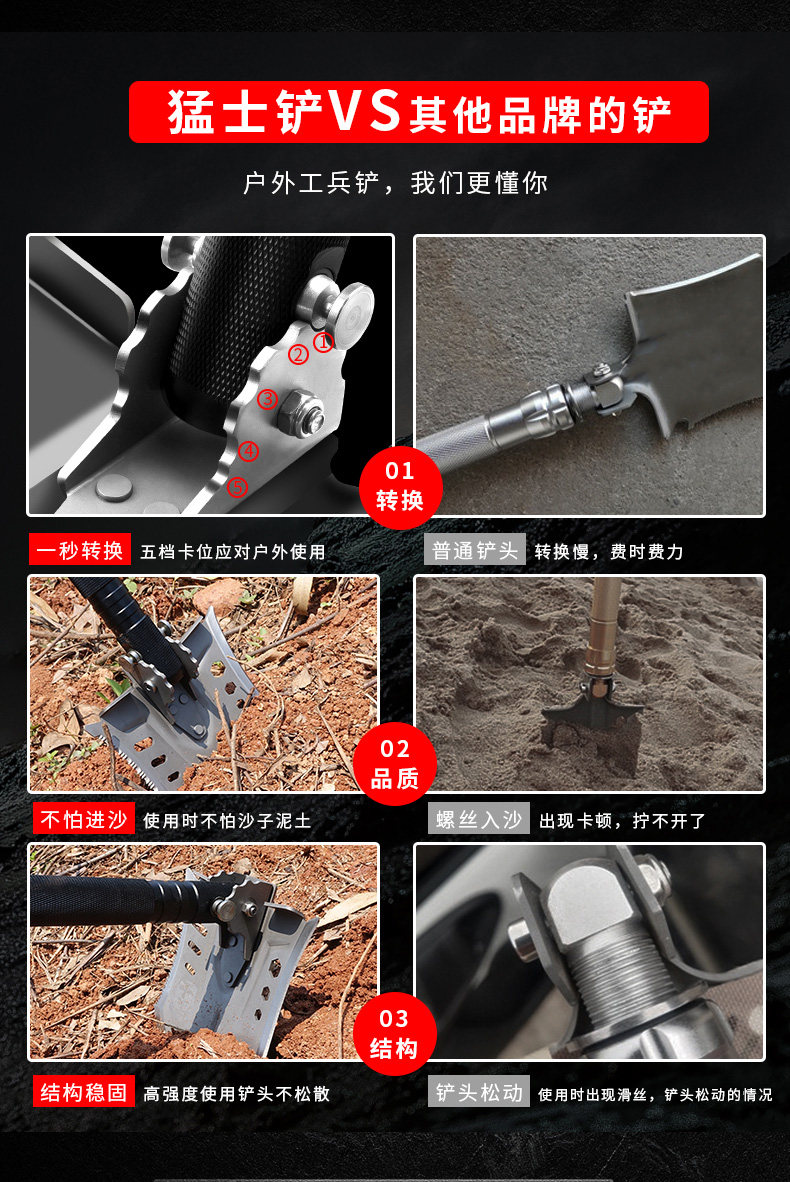 猛士铲VS其他品牌的铲

户外工兵铲，我们更懂你

①
②
③
④
⑤

01
转换

一秒转换 五档卡位应对户外使用

普通铲头 转换慢，费时费力

02
品质

不怕进沙 使用时不怕沙子泥土

螺丝入沙 出现卡顿，拧不开了

03
结构

结构稳固 高强度使用铲头不松散

铲头松动 使用时出现滑丝，铲头松动的情况