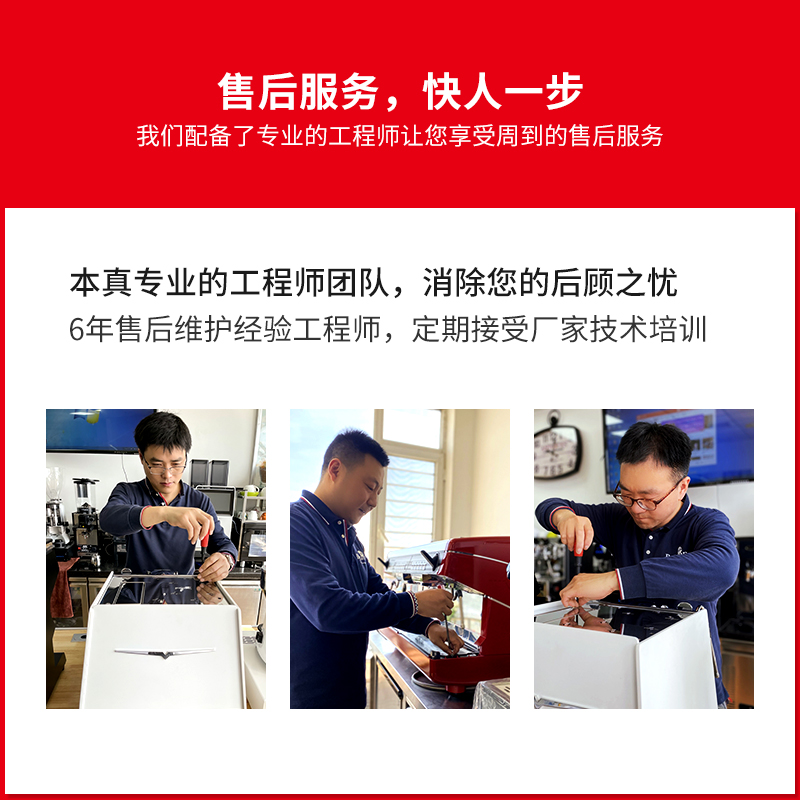 售后服务，快人一步
我们配备了专业的工程师让您享受周到的售后服务

本真专业的工程师团队，消除您的后顾之忧
6年售后维护经验工程师，定期接受厂家技术培训