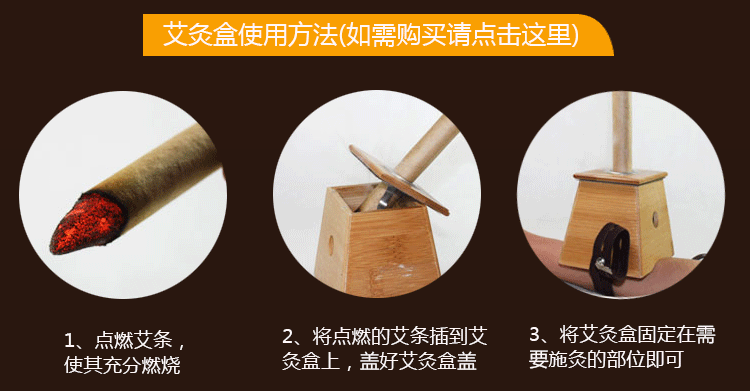 艾灸盒使用方法(如需购买请点击这里)

1、点燃艾条，使其充分燃烧

2、将点燃的艾条插到艾灸盒上，盖好艾灸盒盖

3、将艾灸盒固定在需要施灸的部位即可