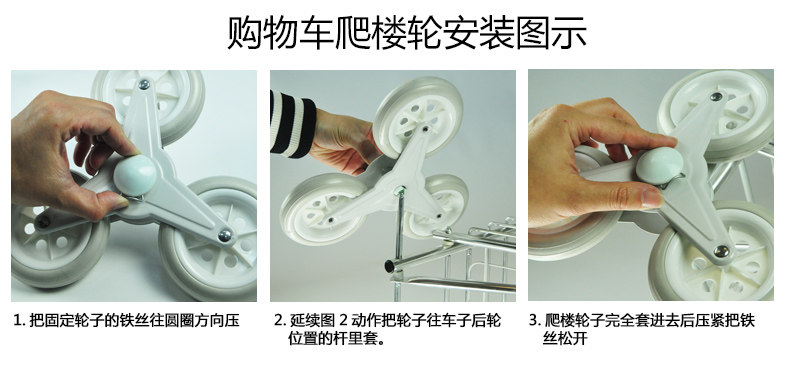 购物车爬楼轮安装图示

1. 把固定轮子的铁丝往圆圈方向压

2. 延续图 2 动作把轮子往车子后轮位置的杆里套。

3. 爬楼轮子完全套进去后压紧把铁丝松开