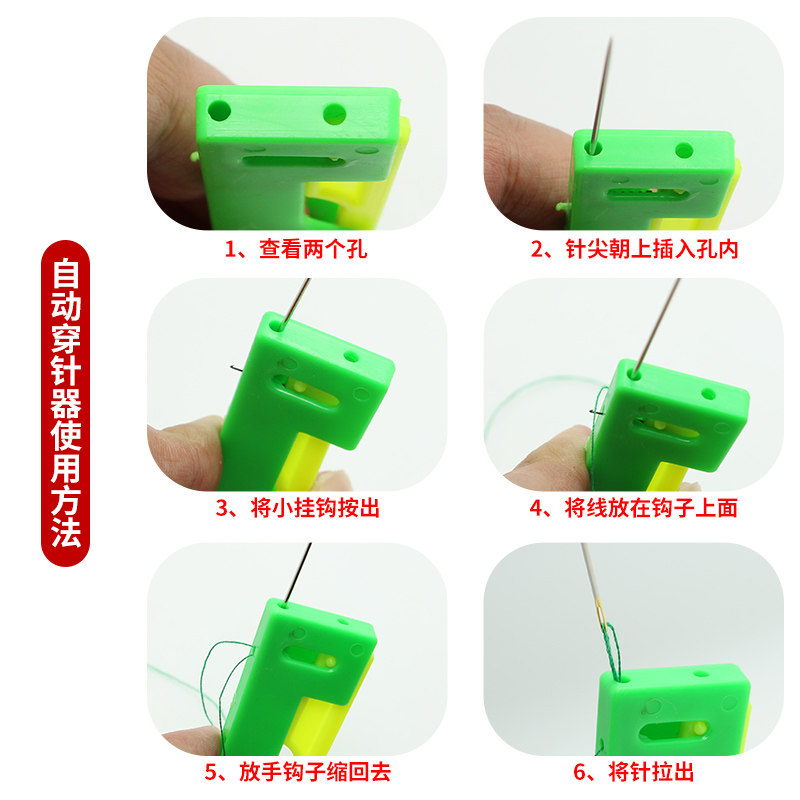 自动穿针器使用方法

1、查看两个孔

2、针尖朝上插入孔内

3、将小挂钩按出

4、将线放在钩子上面

5、放手钩子缩回去

6、将针拉出