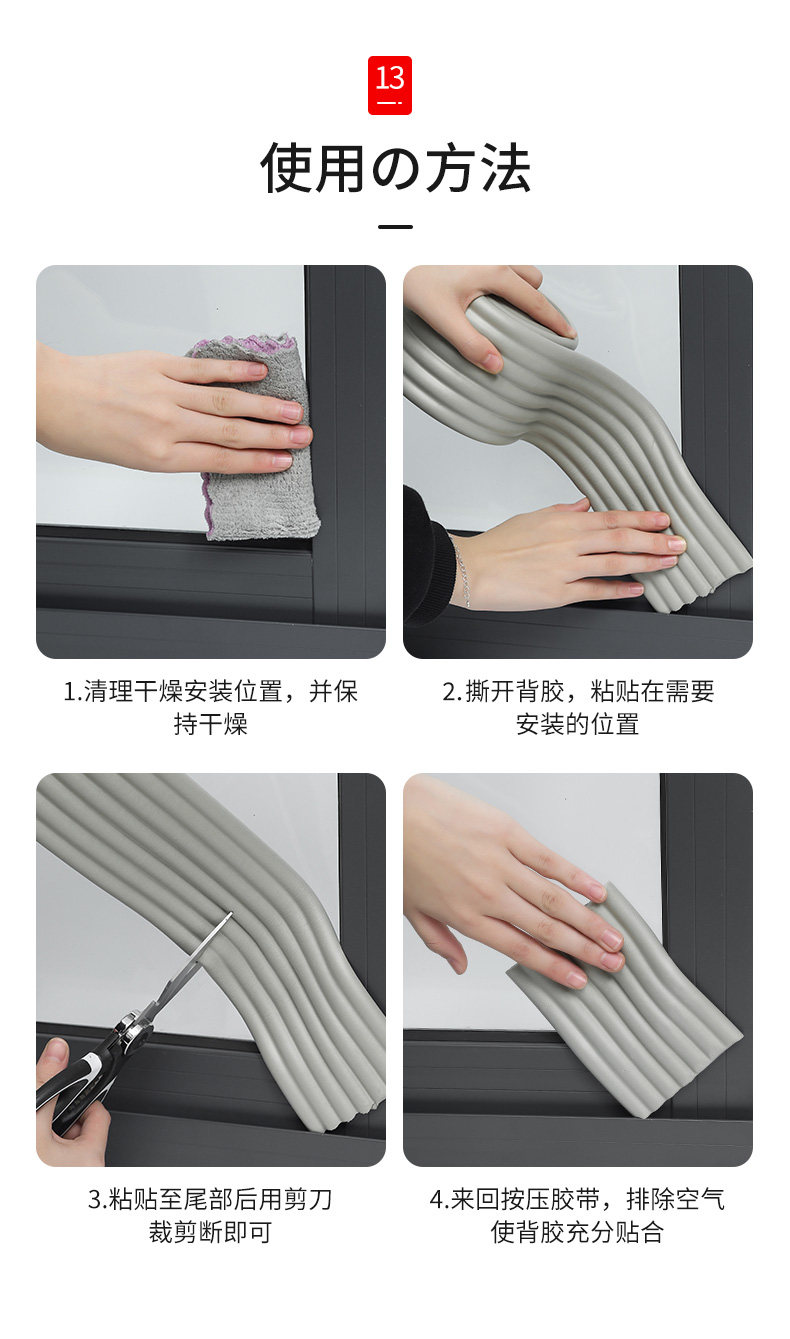 13

使用の方法

1.清理干燥安装位置，并保持干燥

2.撕开背胶，粘贴在需要安装的位置

3.粘贴至尾部后用剪刀裁剪断即可

4.来回按压胶带，排除空气使背胶充分贴合