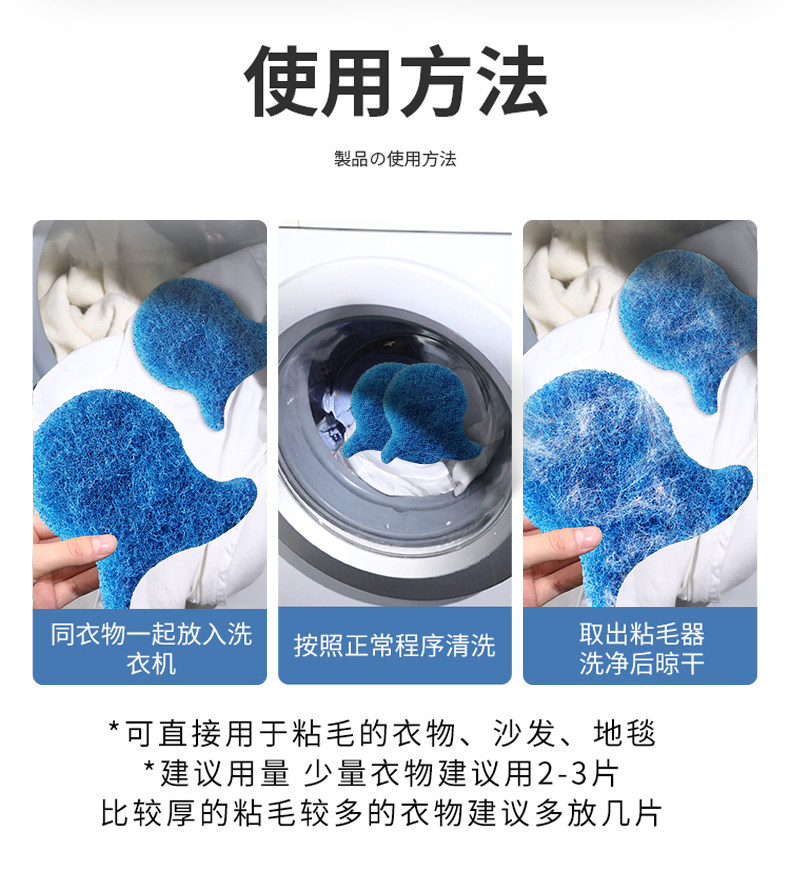 使用方法

製品の使用方法

同衣物一起放入洗衣机

按照正常程序清洗

取出粘毛器
洗净后晾干

*可直接用于粘毛的衣物、沙发、地毯
*建议用量 少量衣物建议用2-3片
比较厚的粘毛较多的衣物建议多放几片