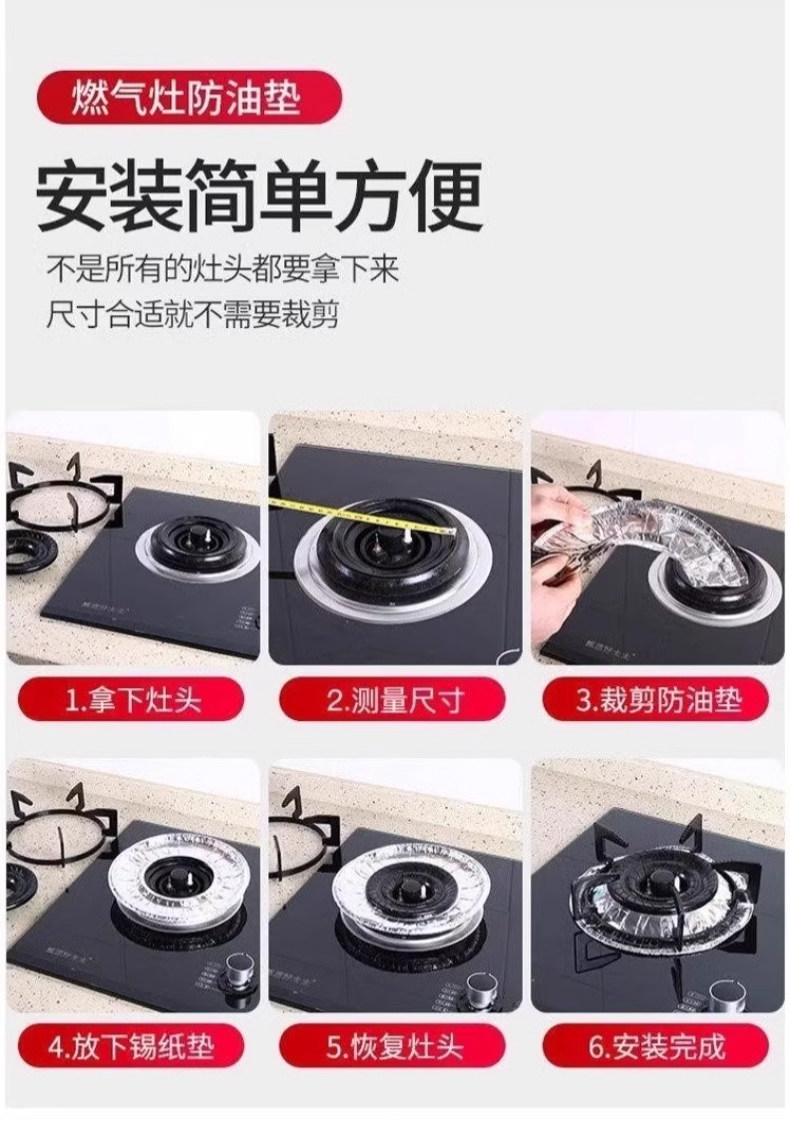 燃气灶防油垫

安装简单方便

不是所有的灶头都要拿下来
尺寸合适就不需要裁剪

1.拿下灶头

2.测量尺寸

3.裁剪防油垫

4.放下锡纸垫

5.恢复灶头

6.安装完成