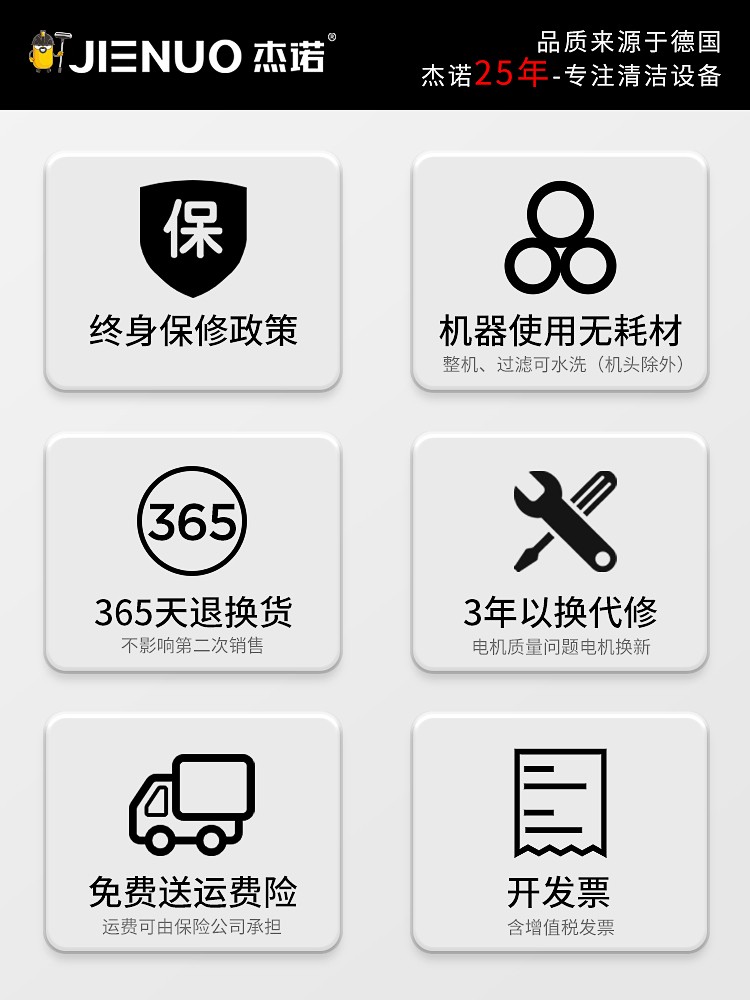 JIENUO 杰诺®

品质来源于德国
杰诺25年-专注清洁设备

保

终身保修政策

机器使用无耗材
整机、过滤可水洗（机头除外）

365

365天退换货
不影响第二次销售

3年以换代修
电机质量问题电机换新

免费送运费险
运费可由保险公司承担

开发票
含增值税发票