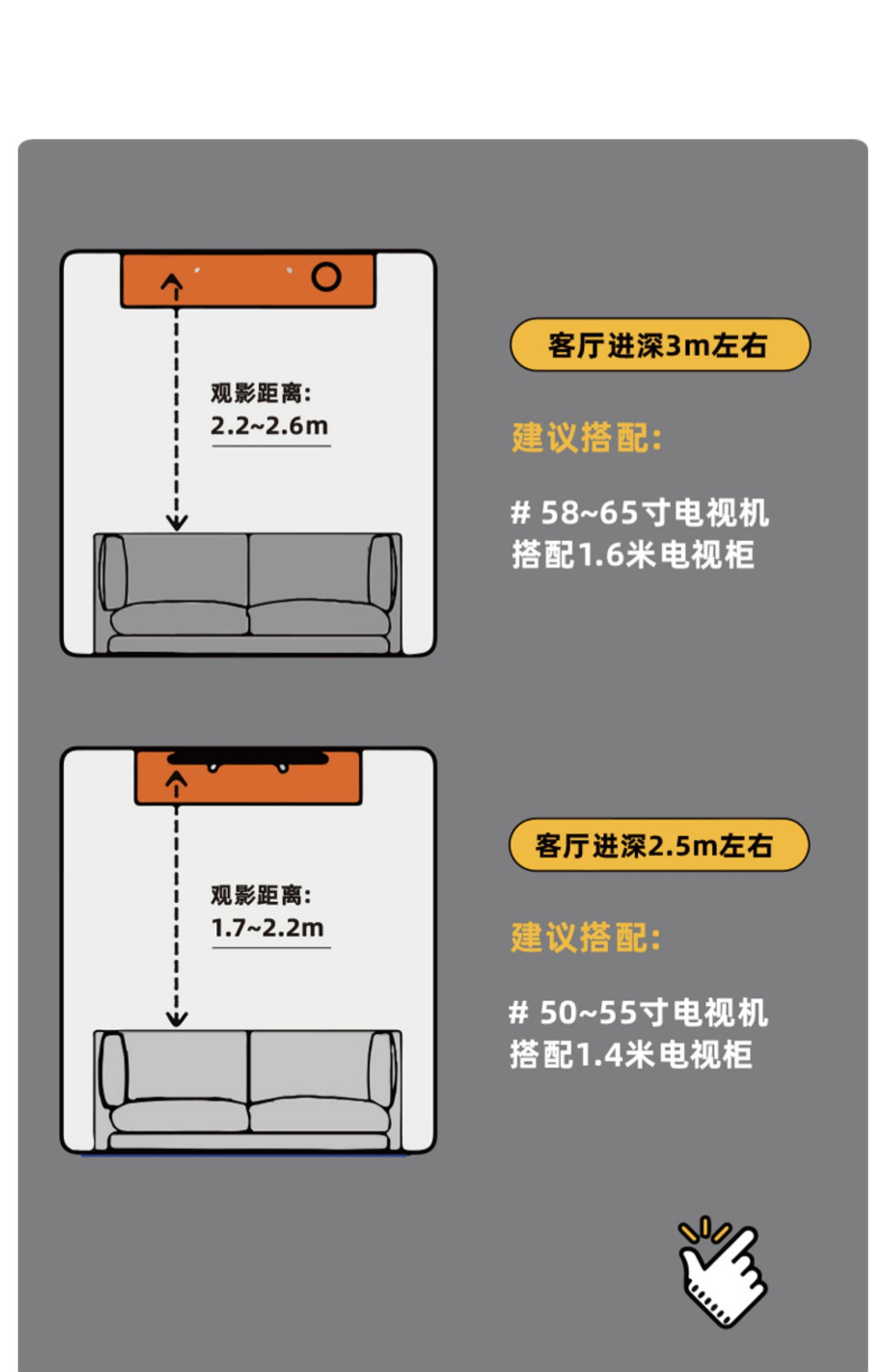 观影距离:
2.2~2.6m

客厅进深3m左右

建议搭配:

# 58~65寸电视机
搭配1.6米电视柜

观影距离:
1.7~2.2m

客厅进深2.5m左右

建议搭配:

# 50~55寸电视机
搭配1.4米电视柜