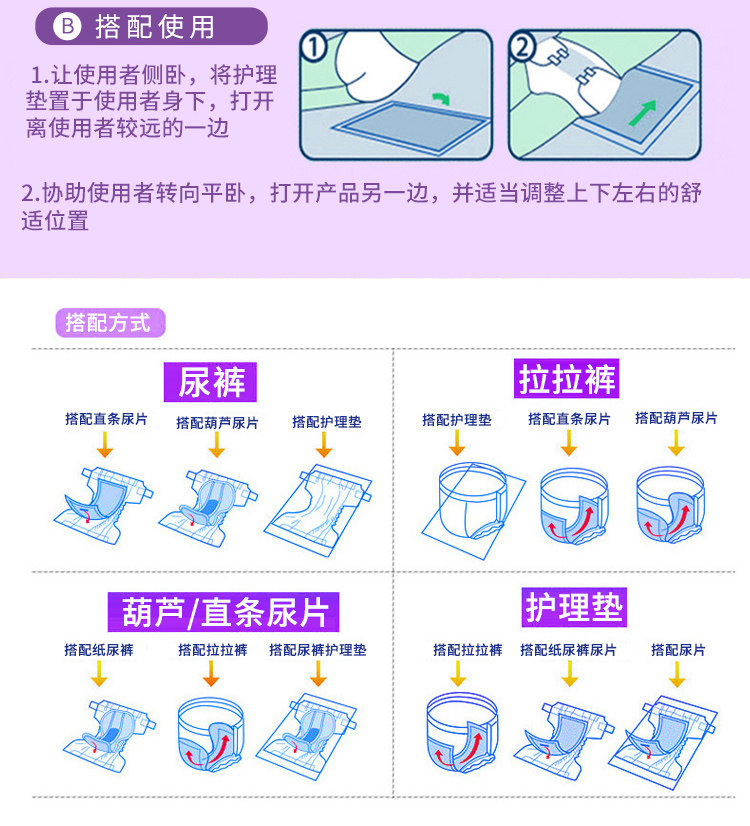 B 搭配使用

1.让使用者侧卧，将护理垫置于使用者身下，打开离使用者较远的一边

①

②

2.协助使用者转向平卧，打开产品另一边，并适当调整上下左右的舒适位置

搭配方式

尿裤

搭配直条尿片

搭配葫芦尿片

搭配护理垫

拉拉裤

搭配护理垫

搭配直条尿片

搭配葫芦尿片

葫芦/直条尿片

搭配纸尿裤

搭配拉拉裤

搭配尿裤护理垫

护理垫

搭配拉拉裤

搭配纸尿裤尿片

搭配尿片