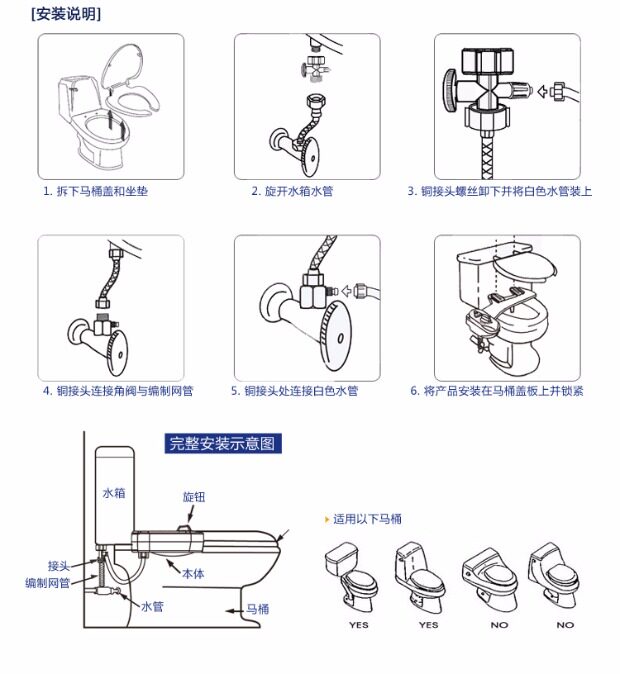 [安装说明]

1. 拆下马桶盖和坐垫

2. 旋开水箱水管

3. 铜接头螺丝卸下并将白色水管装上

4. 铜接头连接角阀与编制网管

5. 铜接头处连接白色水管

6. 将产品安装在马桶盖板上并锁紧

完整安装示意图

水箱

旋钮

接头

编制网管

本体

水管

马桶

适用以下马桶

YES

YES

NO

NO