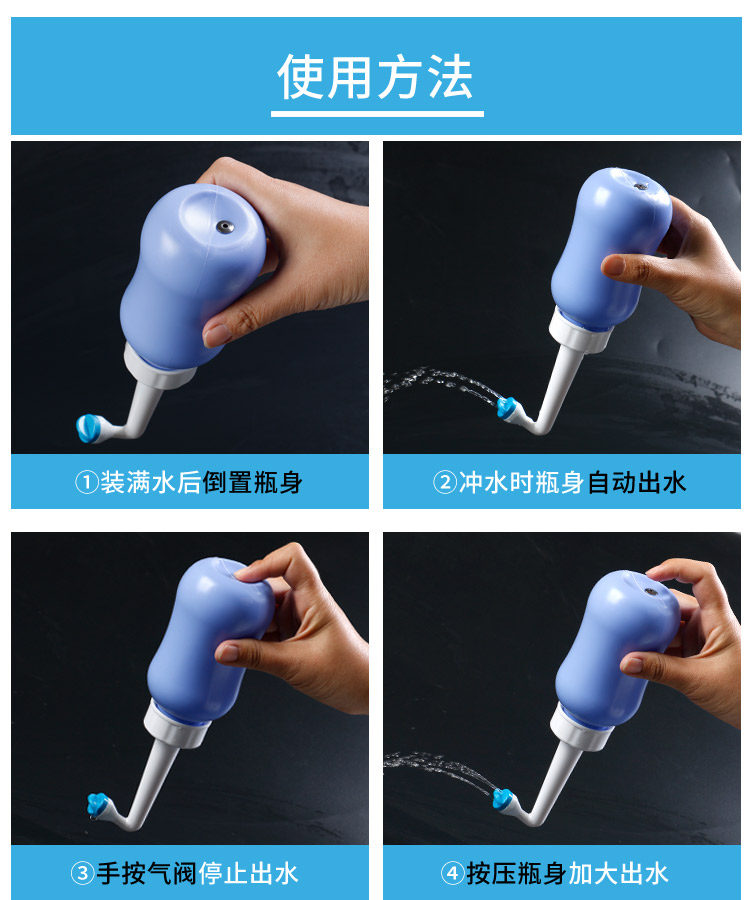 使用方法

①装满水后倒置瓶身

②冲水时瓶身自动出水

③手按气阀停止出水

④按压瓶身加大出水