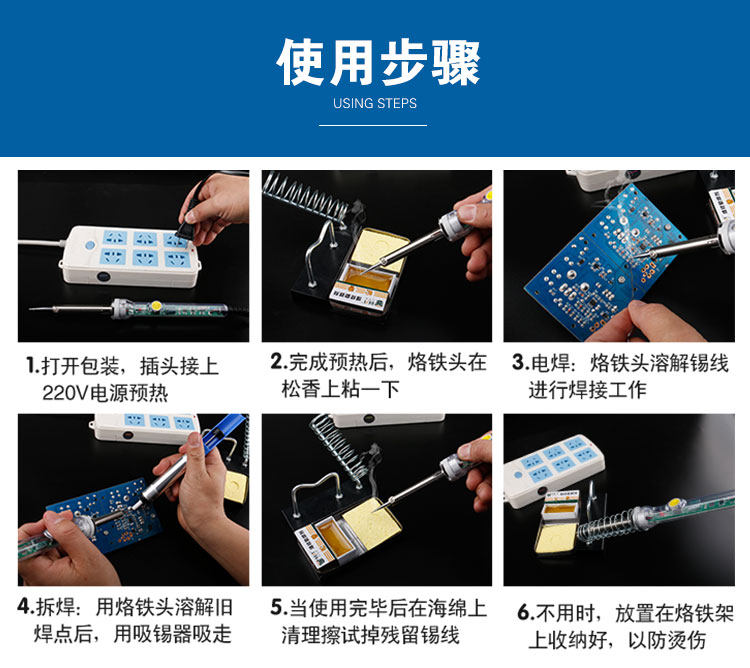 使用步骤
USING STEPS

1.打开包装，插头接上220V电源预热

2.完成预热后，烙铁头在松香上粘一下

3.电焊：烙铁头溶解锡线进行焊接工作

4.拆焊：用烙铁头溶解旧焊点后，用吸锡器吸走

5.当使用完毕后在海绵上清理擦试掉残留锡线

6.不用时，放置在烙铁架上收纳好，以防烫伤