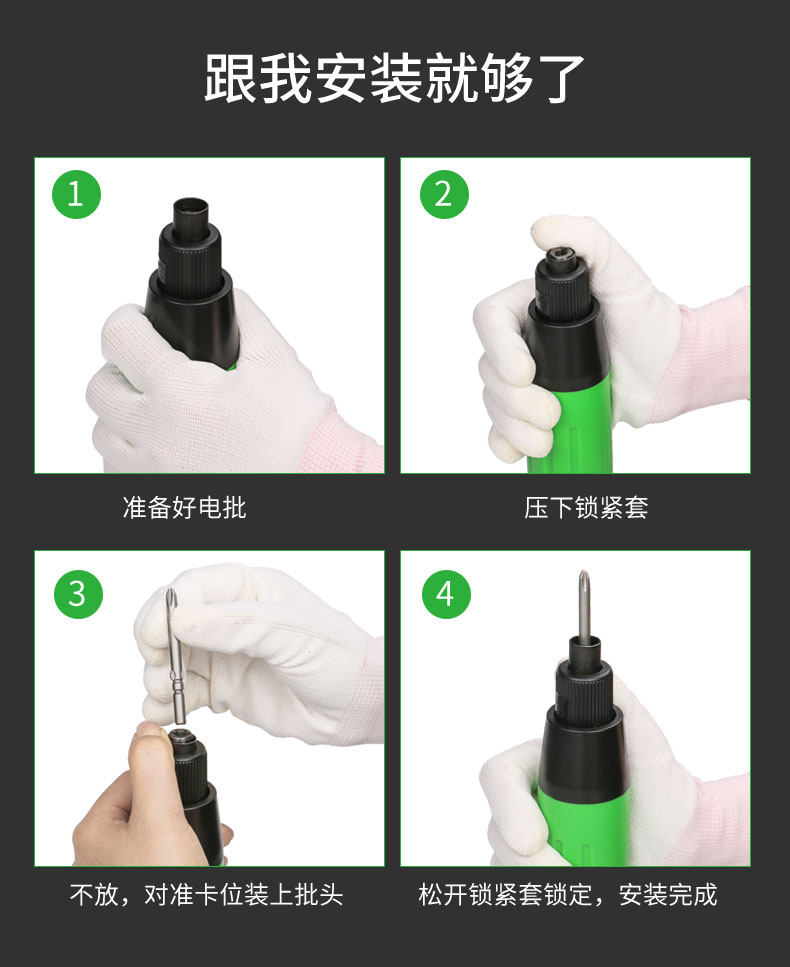 跟我安装就够了

1

准备好电批

2

压下锁紧套

3

不放，对准卡位装上批头

4

松开锁紧套锁定，安装完成