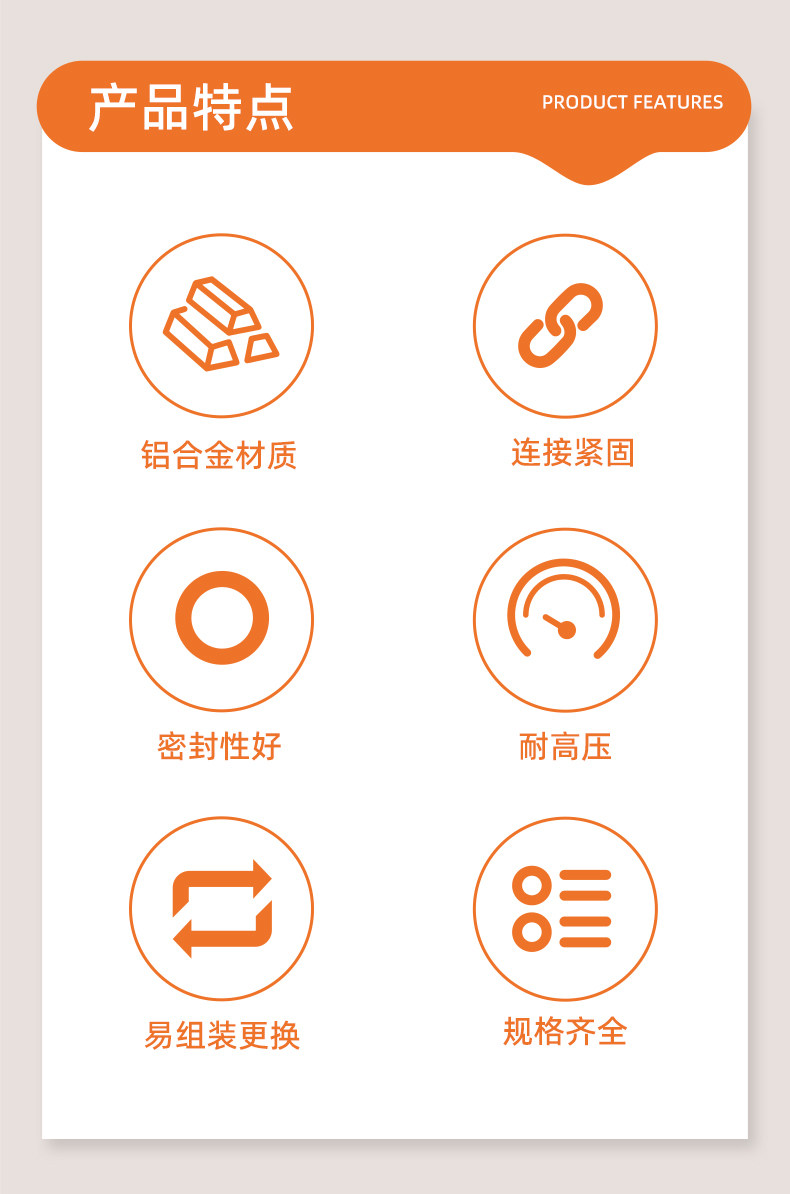 产品特点

PRODUCT FEATURES

铝合金材质

连接紧固

密封性好

耐高压

易组装更换

规格齐全