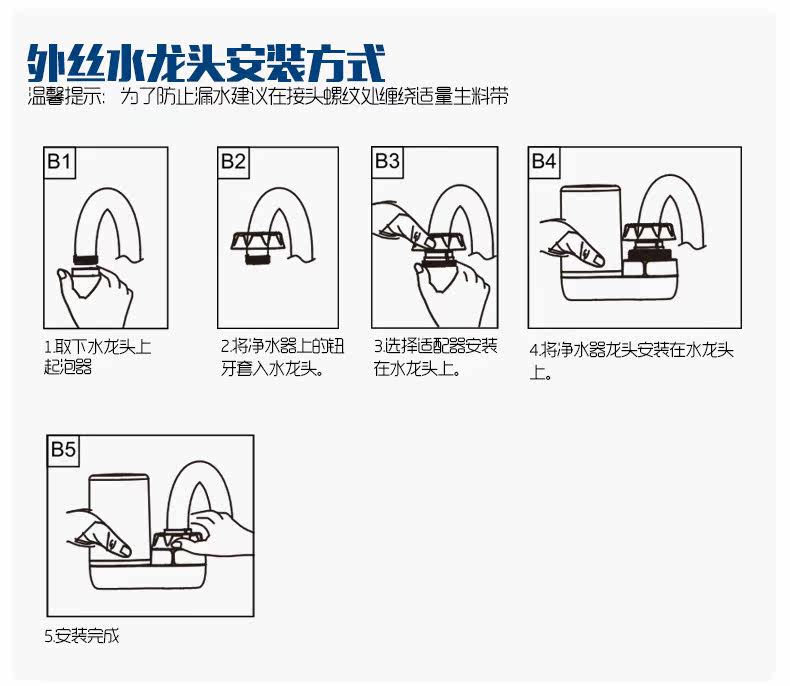 外丝水龙头安装方式
温馨提示：为了防止漏水建议在接头螺纹处缠绕适量生料带

B1
1.取下水龙头上起泡器

B2
2.将净水器上的钮牙套入水龙头。

B3
3.选择适配器安装在水龙头上。

B4
4.将净水器龙头安装在水龙头上。

B5
5.安装完成