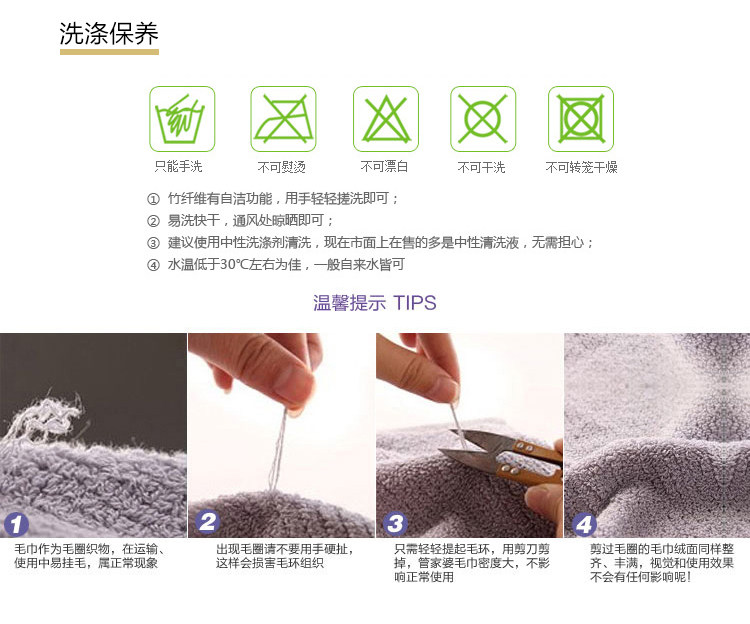 洗涤保养

只能手洗

不可熨烫

不可漂白

不可干洗

不可转笼干燥

① 竹纤维有自洁功能，用手轻轻搓洗即可；
② 易洗快干，通风处晾晒即可；
③ 建议使用中性洗涤剂清洗，现在市面上在售的多是中性清洗液，无需担心；
④ 水温低于30℃左右为佳，一般自来水皆可

温馨提示 TIPS

1
毛巾作为毛圈织物，在运输、使用中易挂毛，属正常现象

2
出现毛圈请不要用手硬扯，这样会损害毛环组织

3
只需轻轻提起毛环，用剪刀剪掉，管家婆毛巾密度大，不影响正常使用

4
剪过毛圈的毛巾绒面同样整齐、丰满，视觉和使用效果不会有任何影响呢！