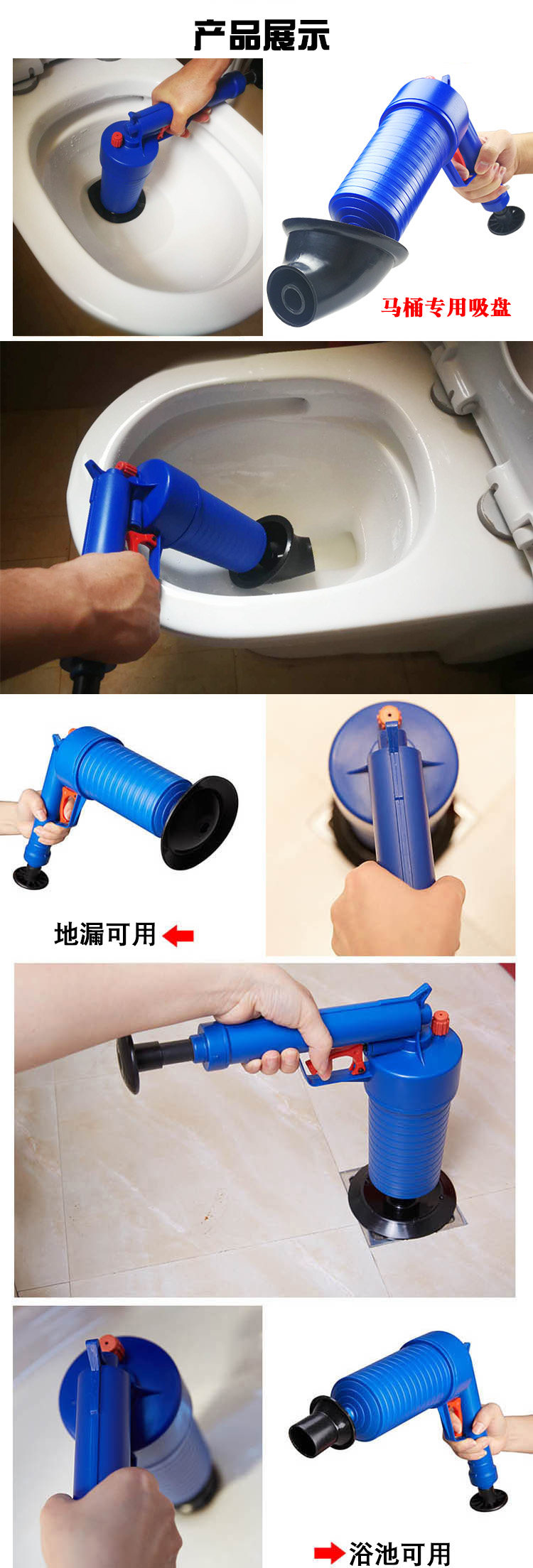 产品展示

马桶专用吸盘

地漏可用

浴池可用