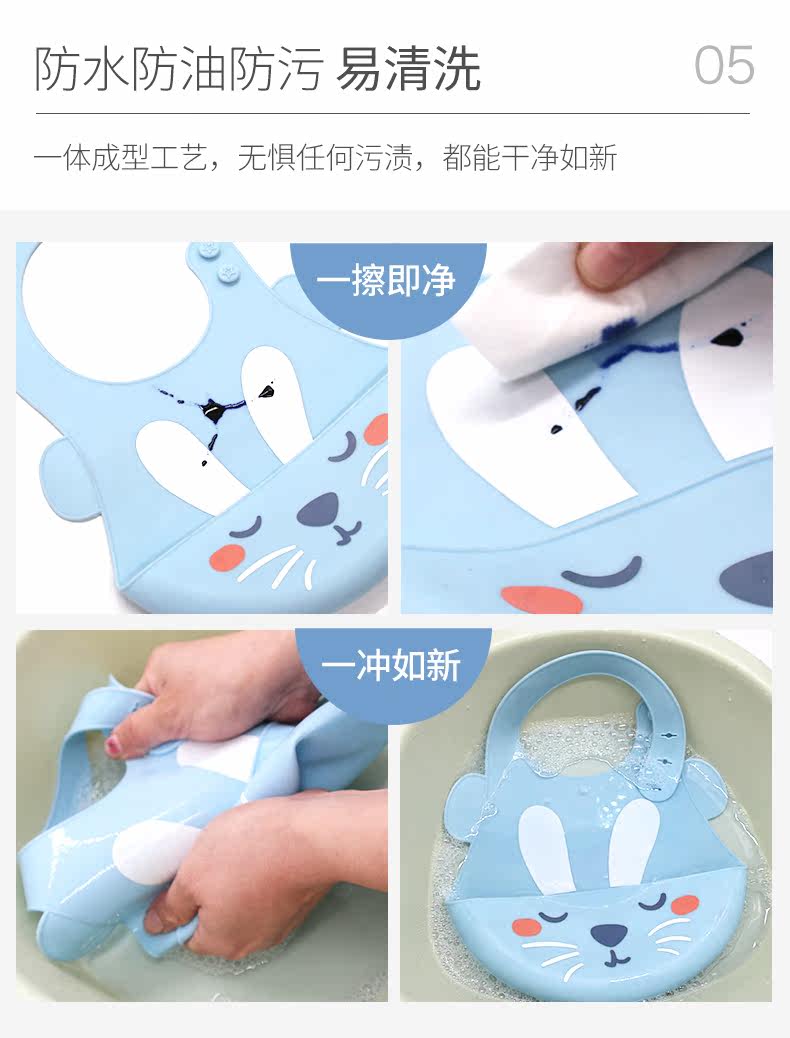 防水防油防污 易清洗 05

一体成型工艺，无惧任何污渍，都能干净如新

一擦即净

一冲如新