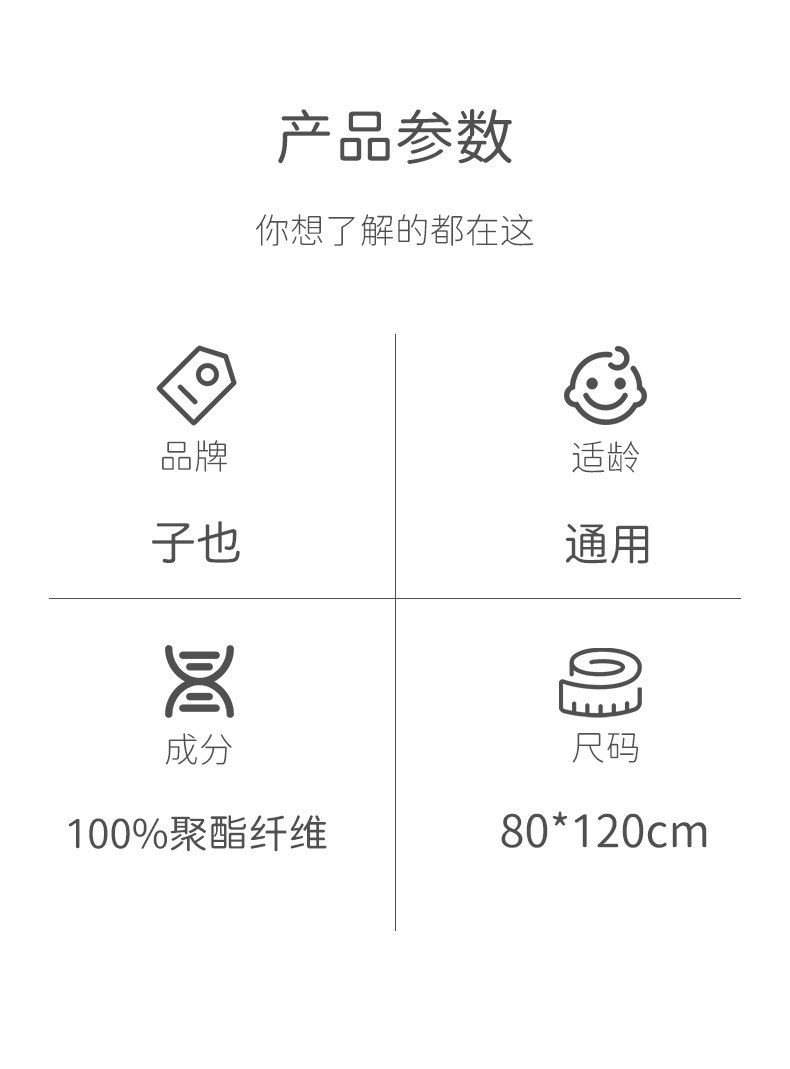 产品参数

你想了解的都在这

品牌

子也

适龄

通用

成分

100%聚酯纤维

尺码

80*120cm