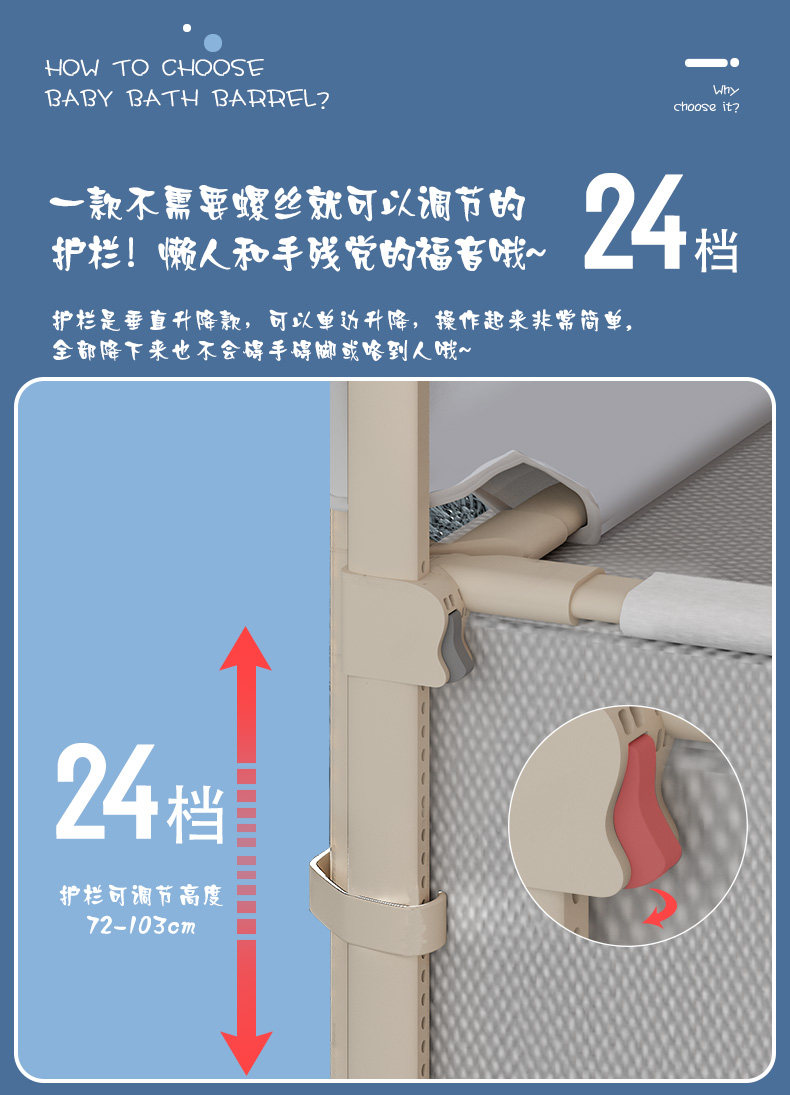 HOW TO CHOOSE
BABY BATH BARREL?

Why
choose it?

一款不需要螺丝就可以调节的护栏！懒人和手残党的福音哦~

24档

护栏是垂直升降款，可以单边升降，操作起来非常简单，全部降下来也不会碍手碍脚或咯到人哦~

24档

护栏可调节高度
72-103cm