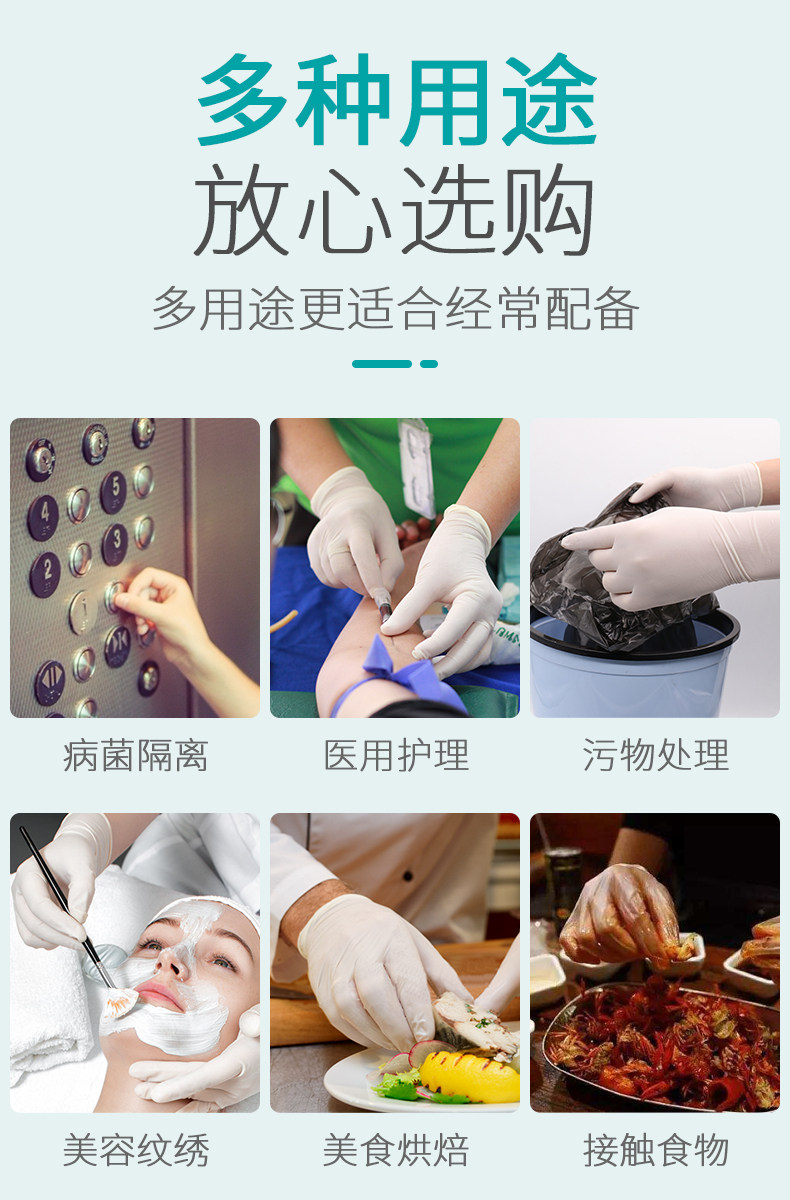 多种用途
放心选购
多用途更适合经常配备

病菌隔离
医用护理
污物处理

美容纹绣
美食烘焙
接触食物