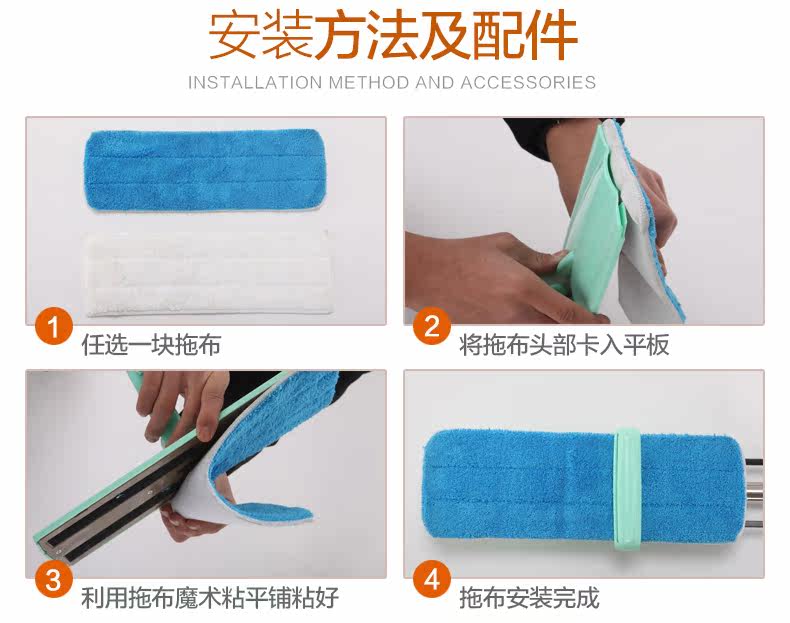 安装方法及配件
INSTALLATION METHOD AND ACCESSORIES

1 任选一块拖布

2 将拖布头部卡入平板

3 利用拖布魔术粘平铺粘好

4 拖布安装完成