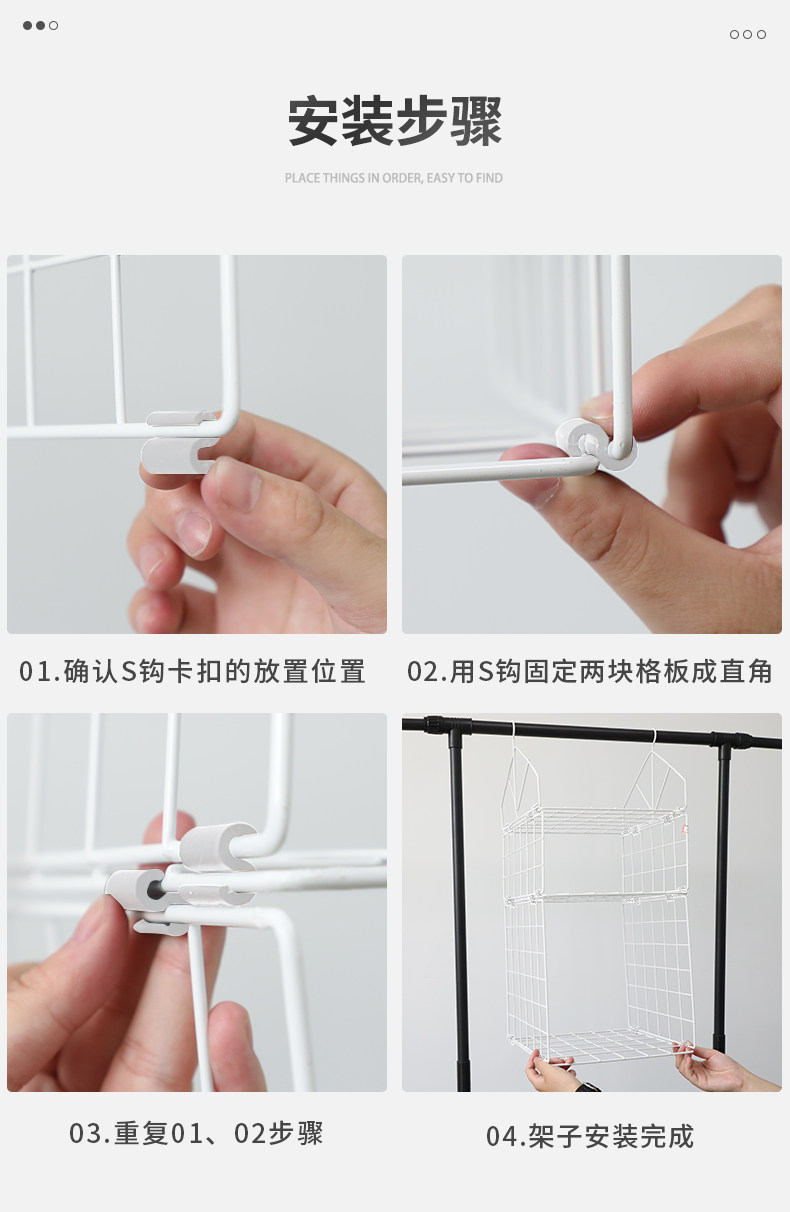 安装步骤

PLACE THINGS IN ORDER, EASY TO FIND

01.确认S钩卡扣的放置位置

02.用S钩固定两块格板成直角

03.重复01、02步骤

04.架子安装完成