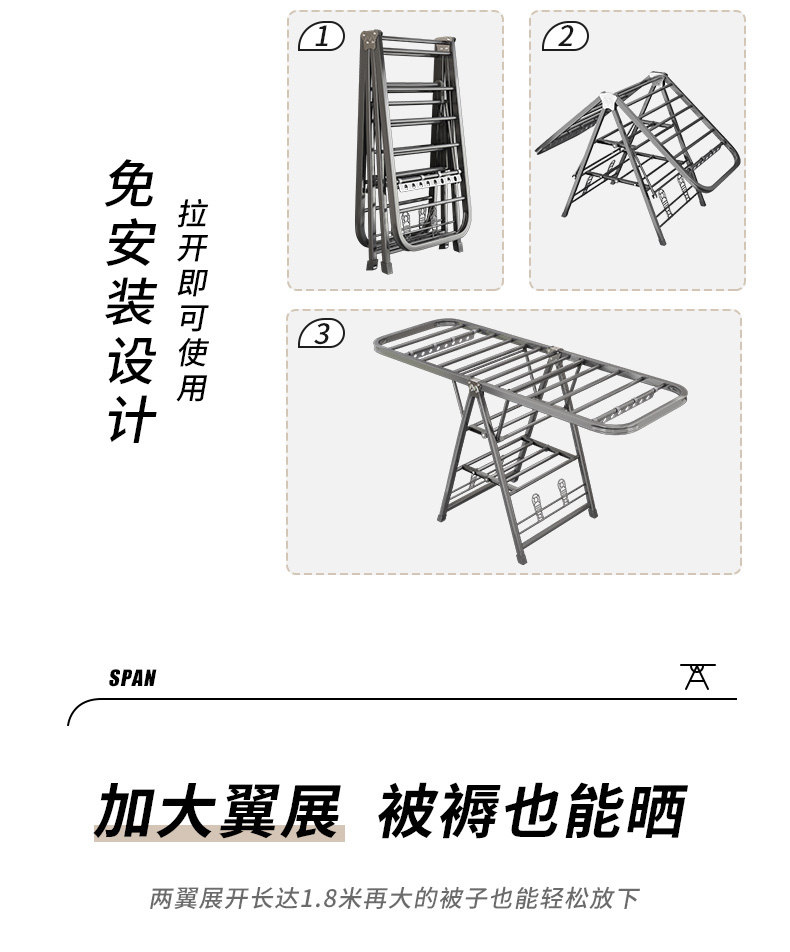 免安装设计

拉开即可使用

1

2

3

SPAN

加大翼展 被褥也能晒

两翼展开长达1.8米再大的被子也能轻松放下