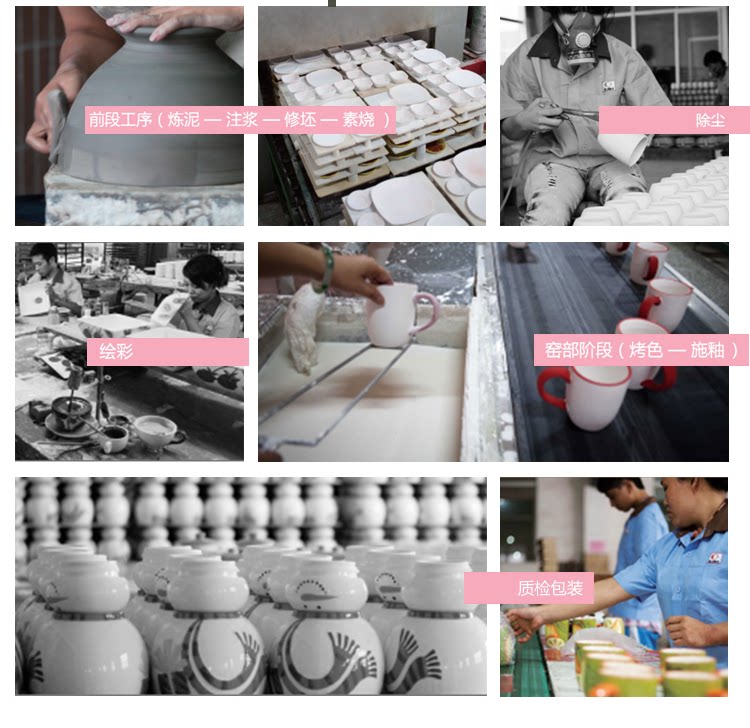 前段工序（炼泥 — 注浆 — 修坯 — 素烧）

除尘

绘彩

窑部阶段（烤色 — 施釉）

质检包装