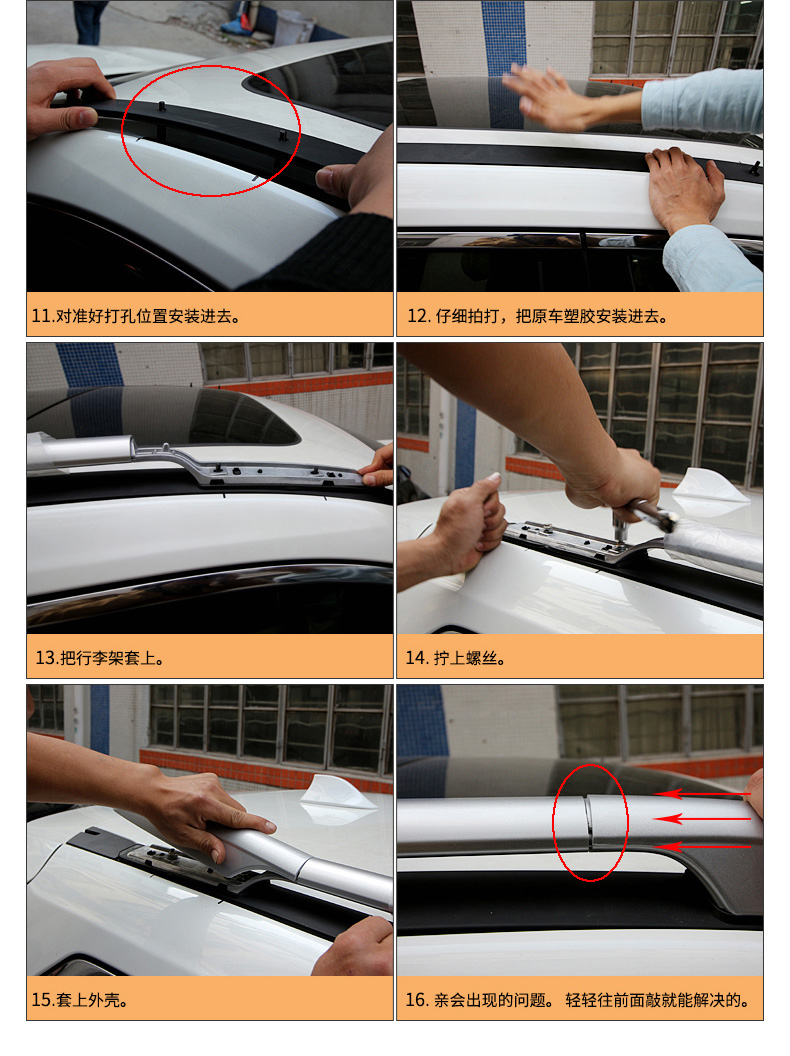 11.对准好打孔位置安装进去。

12. 仔细拍打，把原车塑胶安装进去。

13.把行李架套上。

14. 拧上螺丝。

15.套上外壳。

16. 亲会出现的问题。 轻轻往前面敲就能解决的。