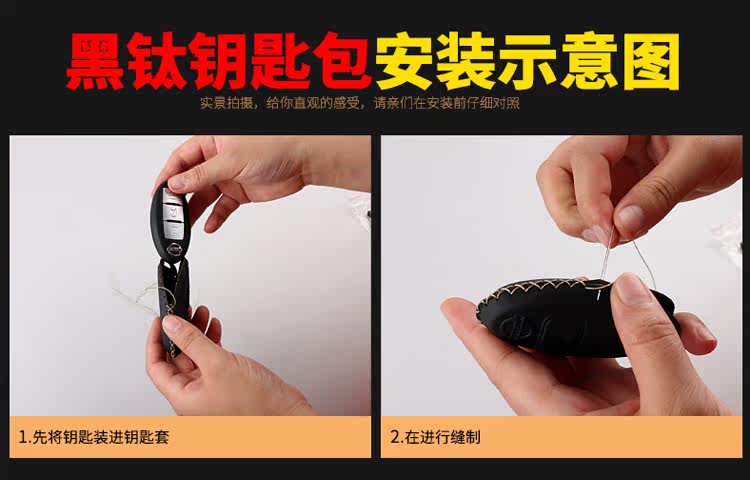 黑钛钥匙包安装示意图

实景拍摄，给你直观的感受，请亲们在安装前仔细对照

1.先将钥匙装进钥匙套

2.在进行缝制